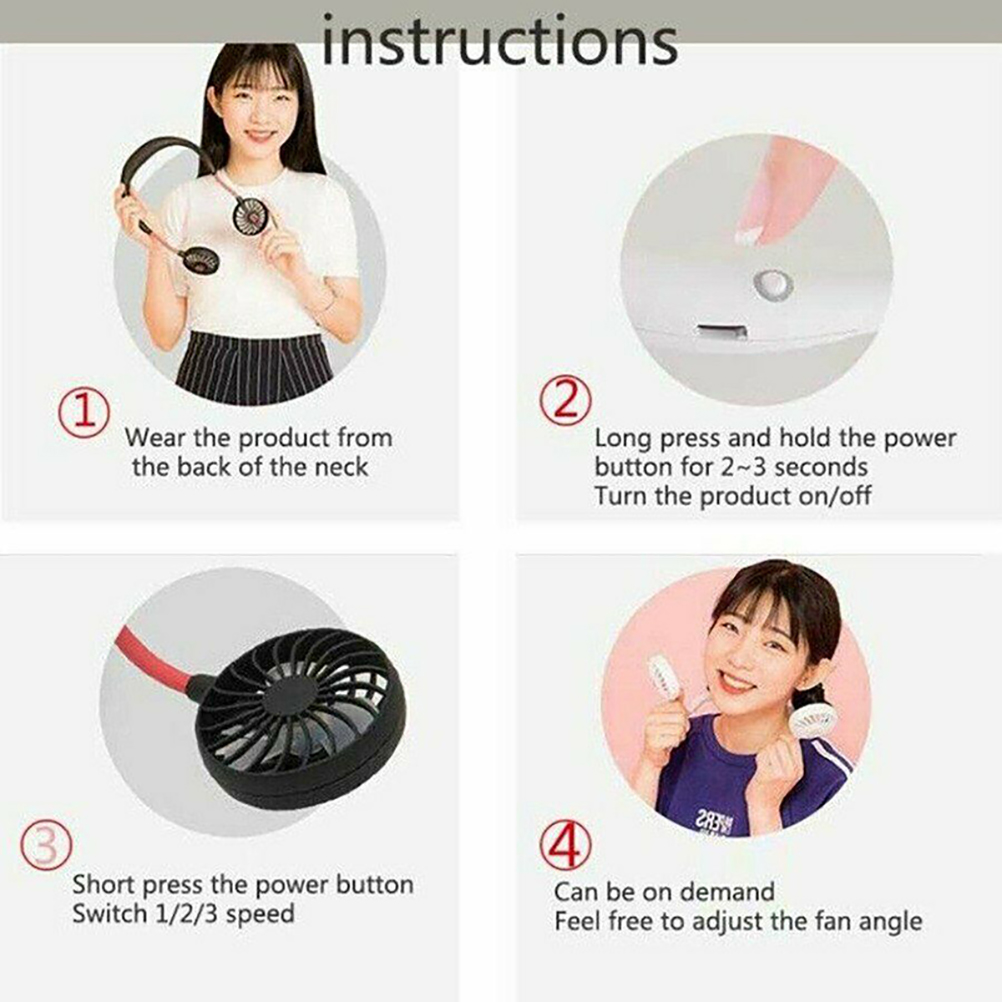 instructions

①
Wear the product from the back of the neck

②
Long press and hold the power button for 2~3 seconds
Turn the product on/off

③
Short press the power button
Switch 1/2/3 speed

④
Can be on demand
Feel free to adjust the fan angle