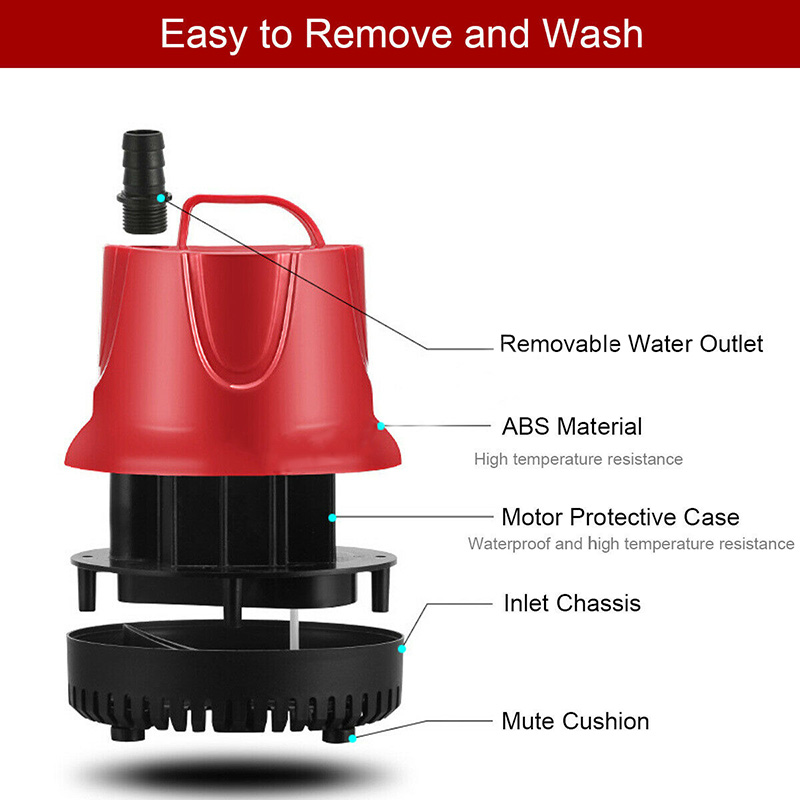 Easy to Remove and Wash

Removable Water Outlet

ABS Material
High temperature resistance

Motor Protective Case
Waterproof and high temperature resistance

Inlet Chassis

Mute Cushion