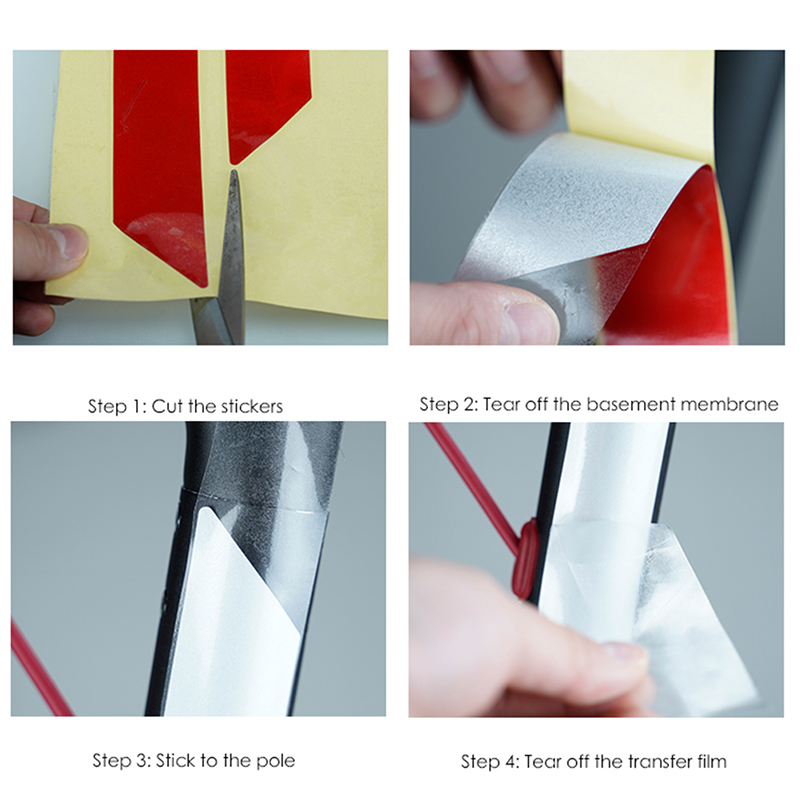 Step 1: Cut the stickers

Step 2: Tear off the basement membrane

Step 3: Stick to the pole

Step 4: Tear off the transfer film