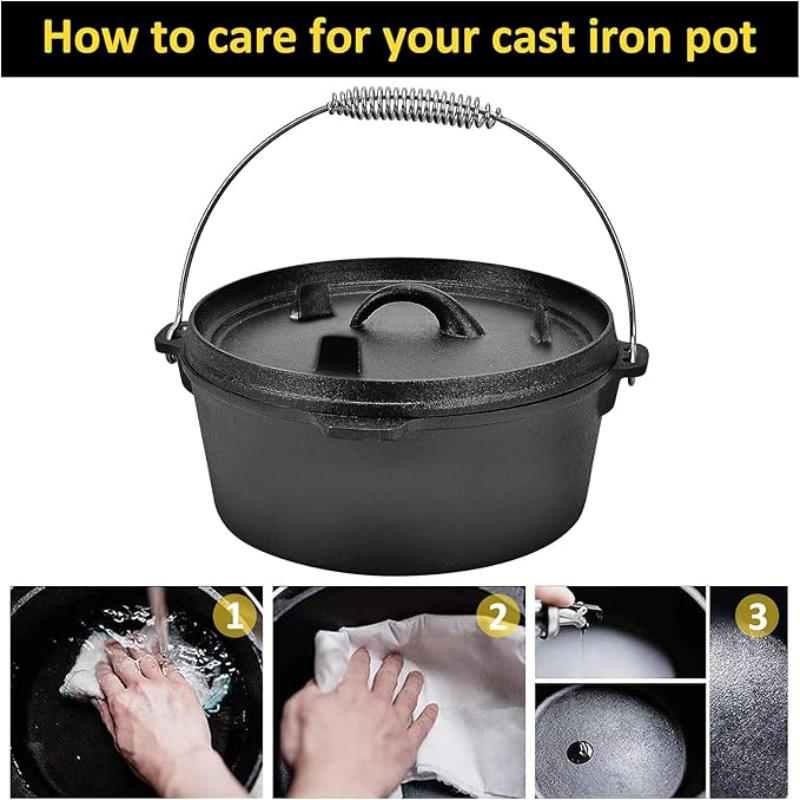 How to care for your cast iron pot

1

2

3