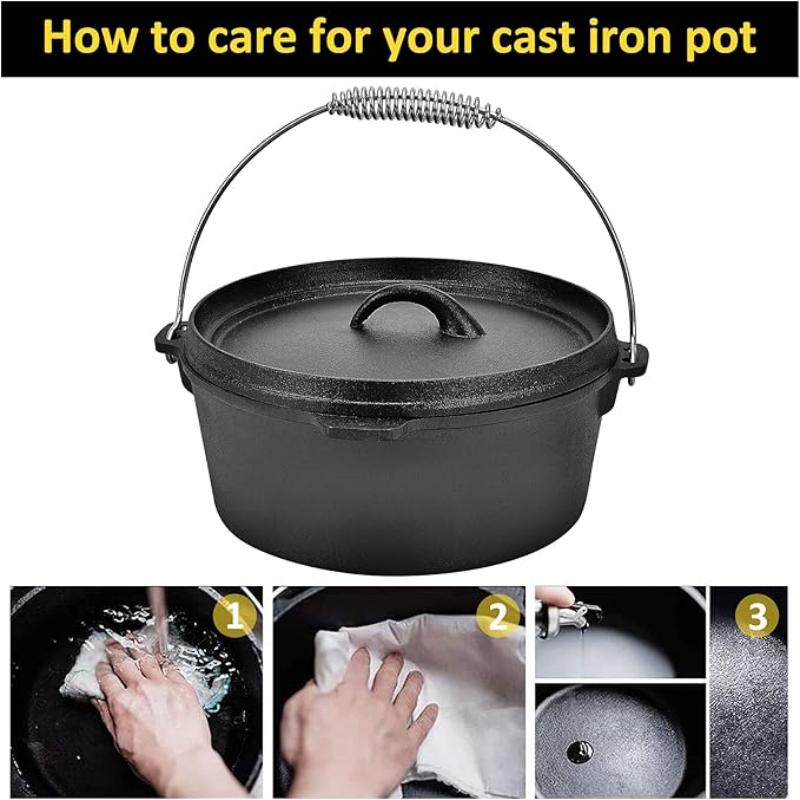 How to care for your cast iron pot

1

2

3