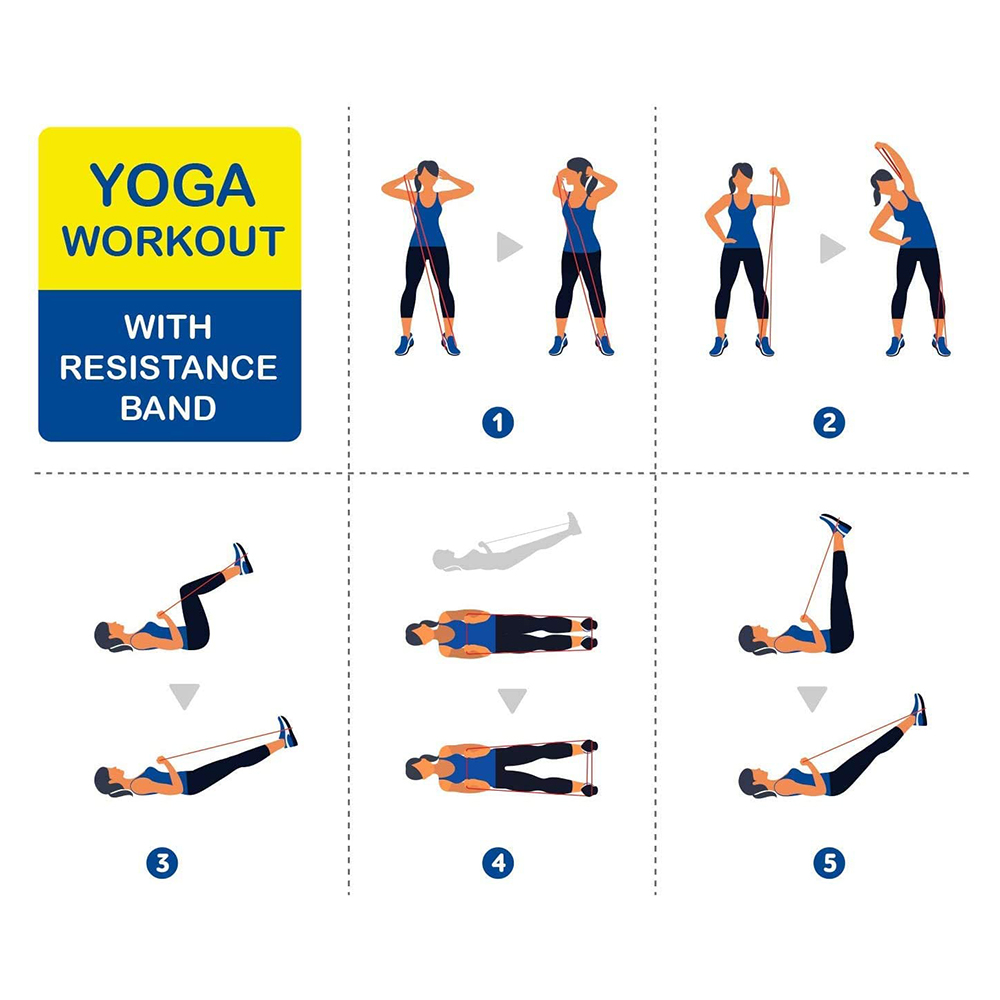 YOGA
WORKOUT

WITH
RESISTANCE
BAND

1

2

3

4

5