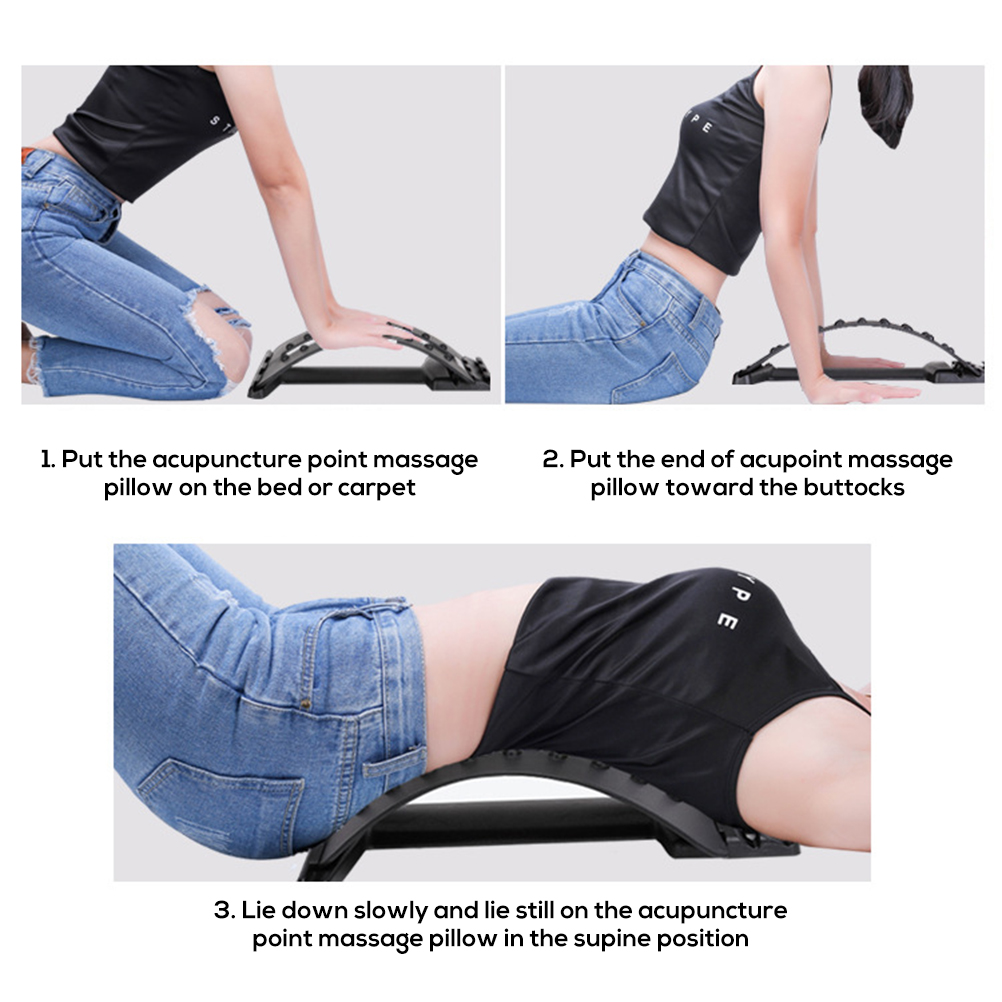 1. Put the acupuncture point massage pillow on the bed or carpet

2. Put the end of acupoint massage pillow toward the buttocks

3. Lie down slowly and lie still on the acupuncture point massage pillow in the supine position