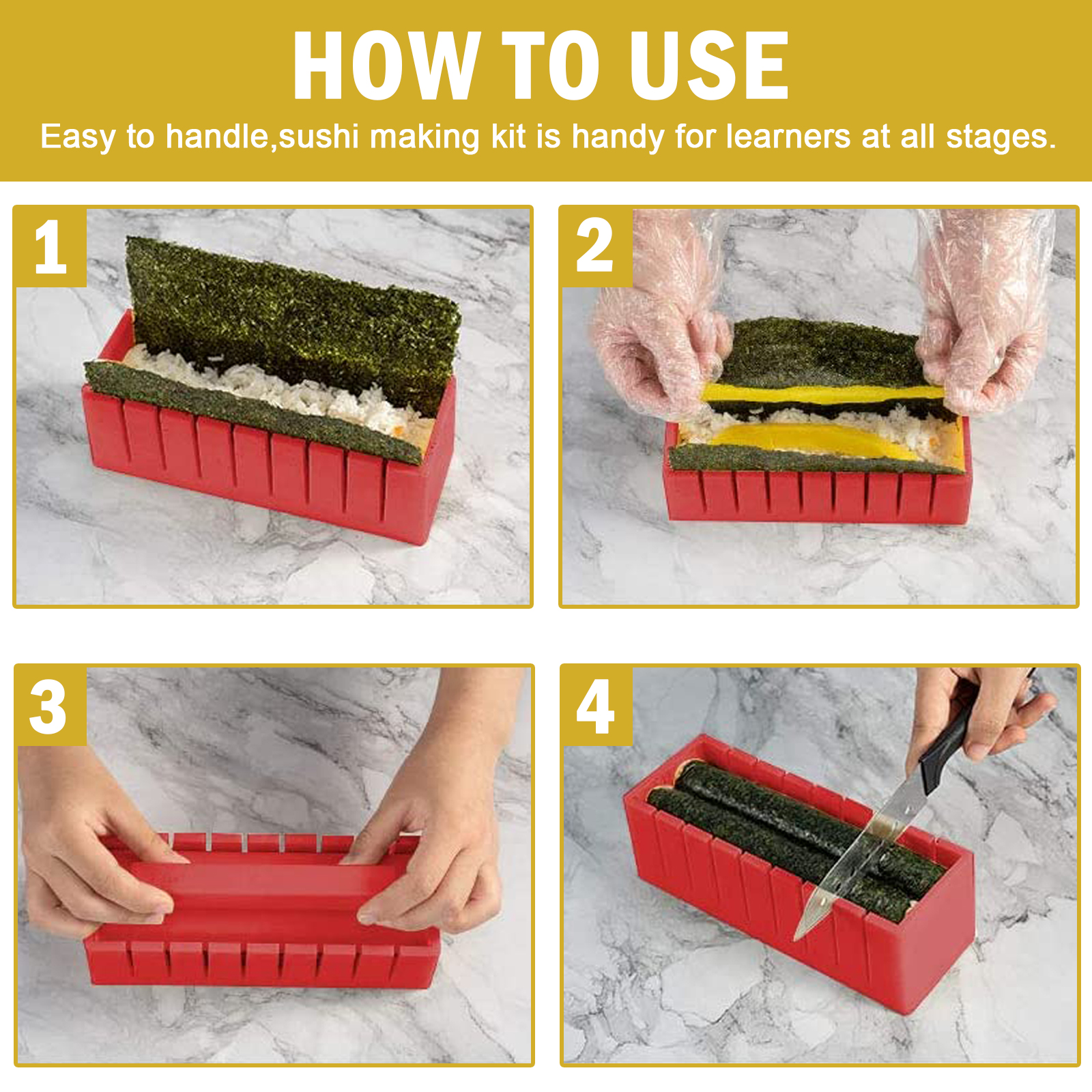 HOW TO USE

Easy to handle,sushi making kit is handy for learners at all stages.

1

2

3

4