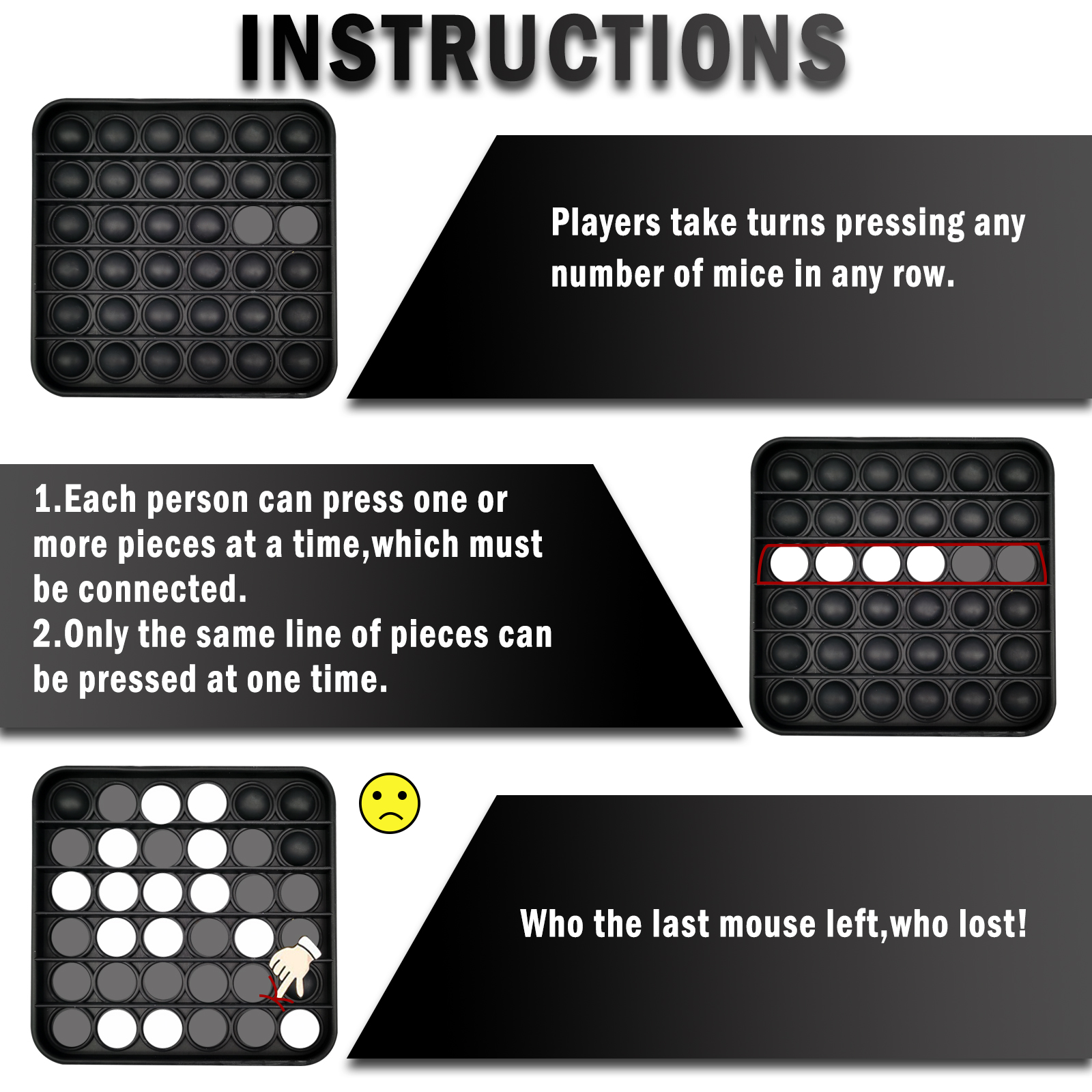 INSTRUCTIONS

Players take turns pressing any number of mice in any row.

1.Each person can press one or more pieces at a time,which must be connected.
2.Only the same line of pieces can be pressed at one time.

Who the last mouse left,who lost!