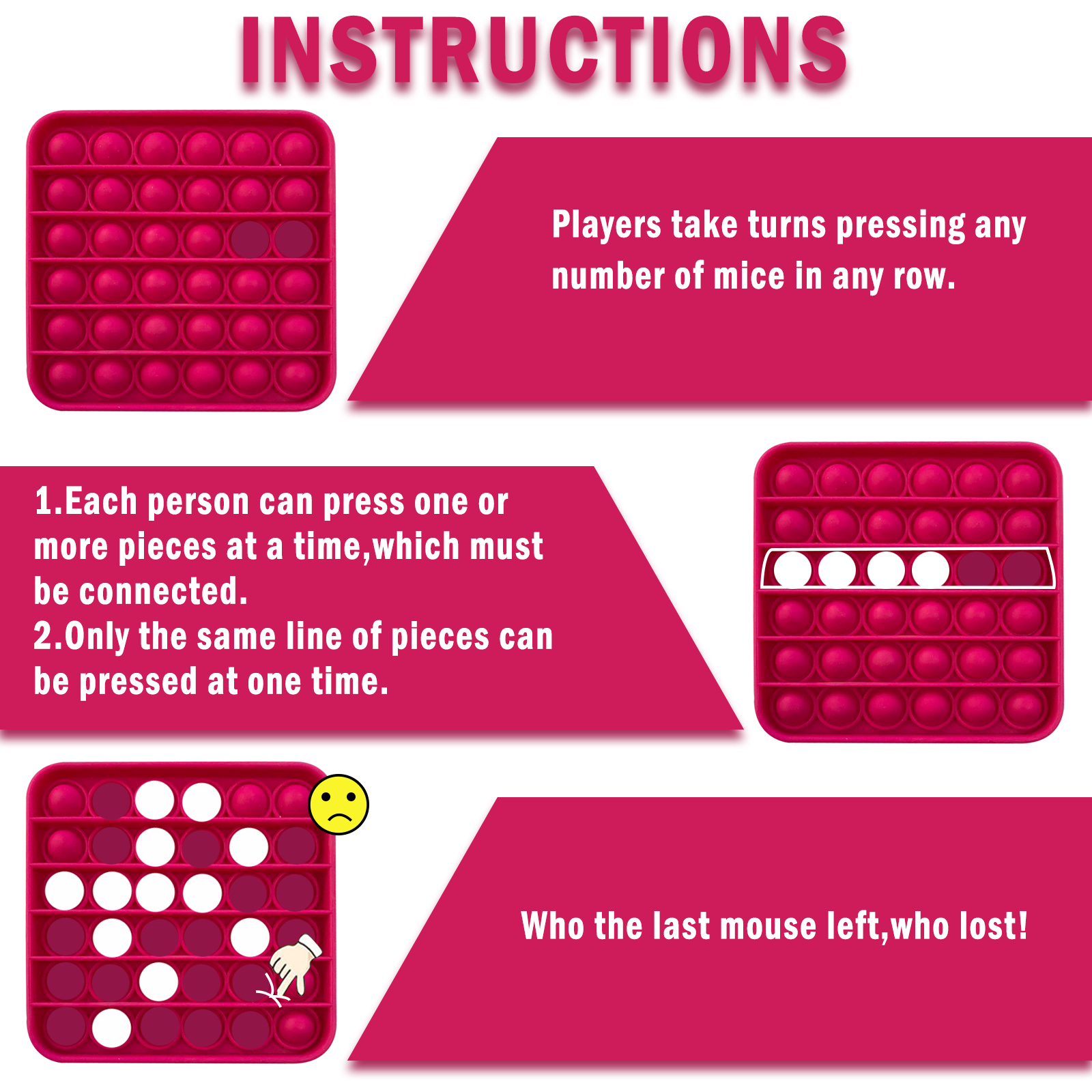 INSTRUCTIONS

Players take turns pressing any number of mice in any row.

1.Each person can press one or more pieces at a time,which must be connected.
2.Only the same line of pieces can be pressed at one time.

Who the last mouse left,who lost!