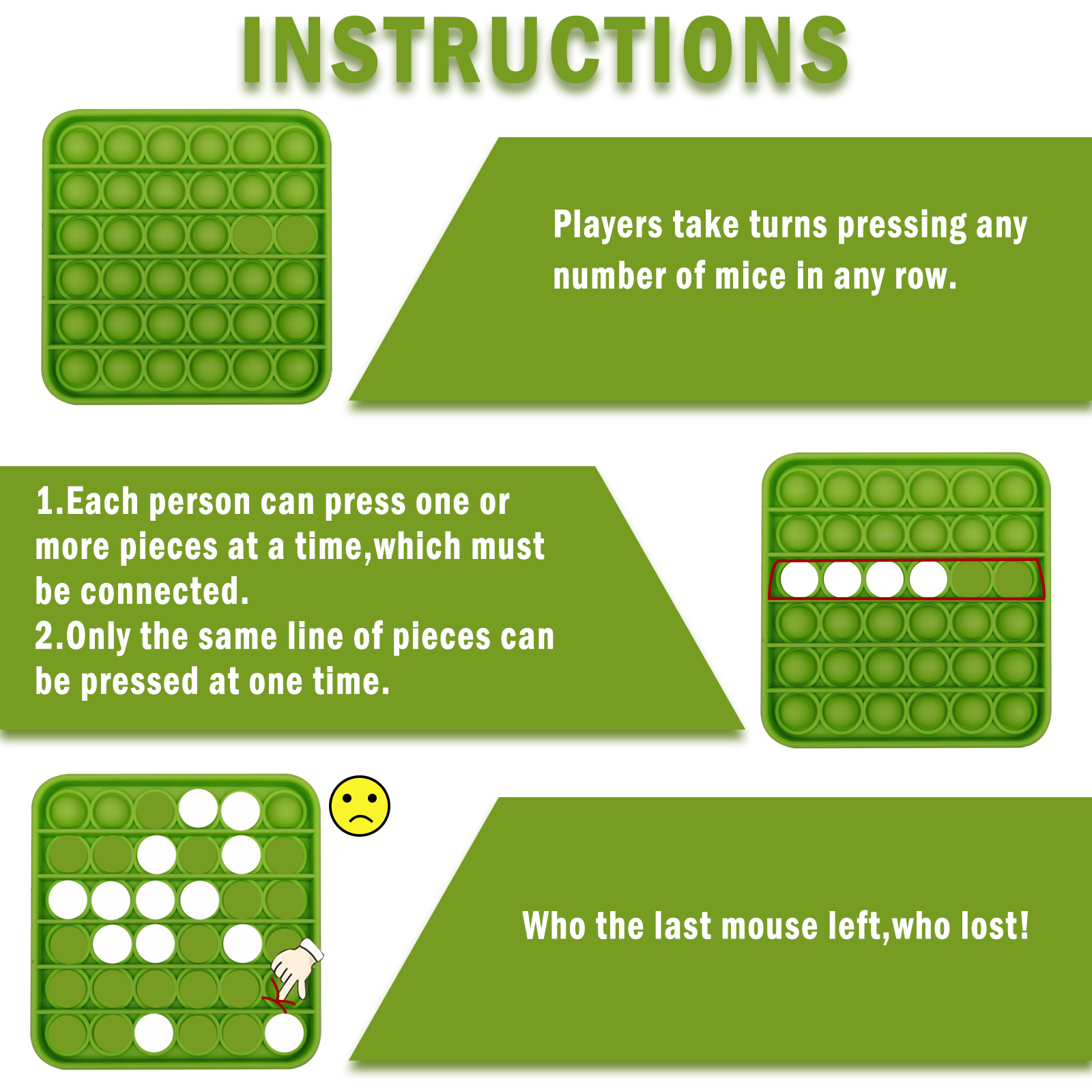 INSTRUCTIONS

Players take turns pressing any number of mice in any row.

1.Each person can press one or more pieces at a time,which must be connected.
2.Only the same line of pieces can be pressed at one time.

Who the last mouse left,who lost!