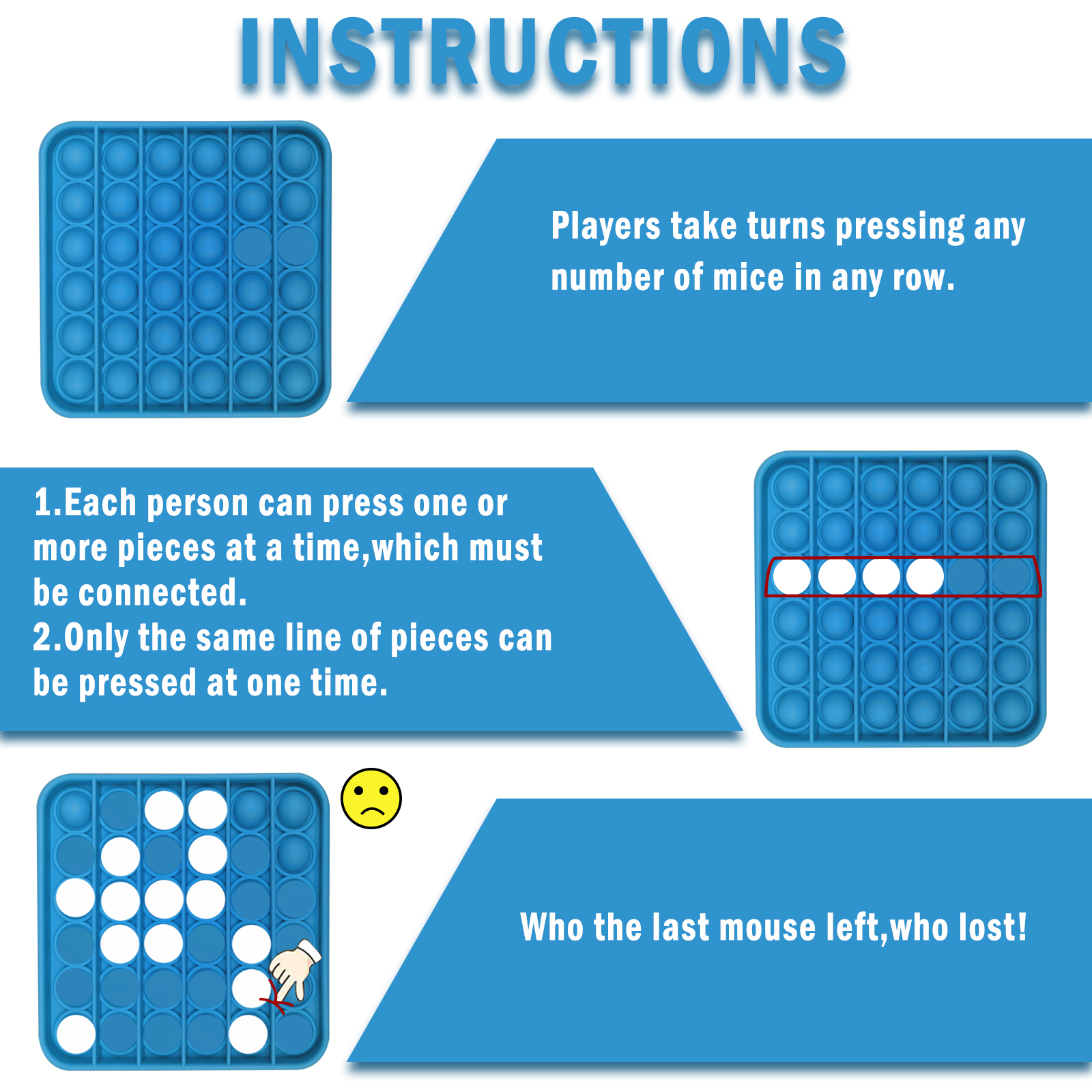 INSTRUCTIONS

Players take turns pressing any number of mice in any row.

1.Each person can press one or more pieces at a time,which must be connected.
2.Only the same line of pieces can be pressed at one time.

Who the last mouse left,who lost!