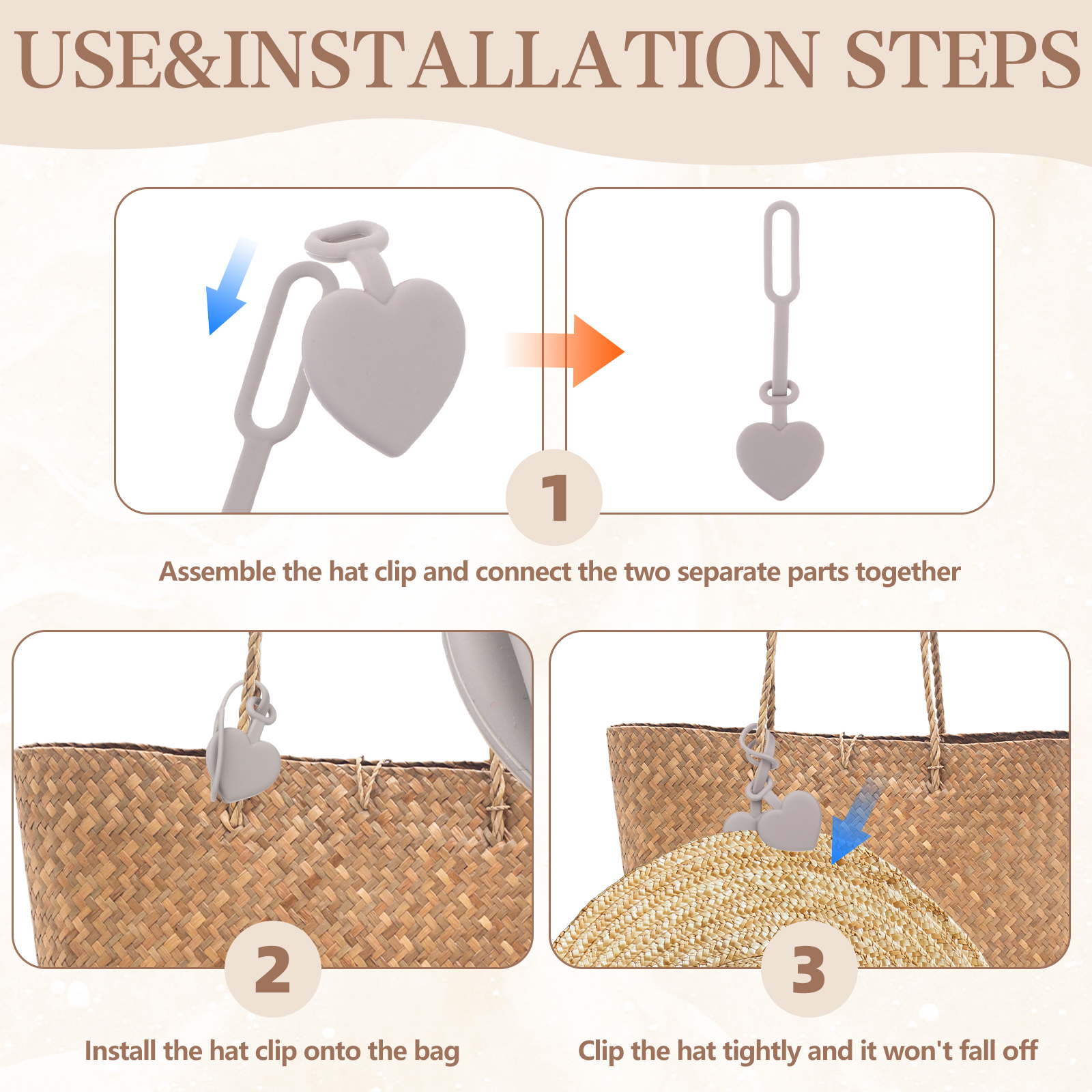 USE&INSTALLATION STEPS

1

Assemble the hat clip and connect the two separate parts together

2

Install the hat clip onto the bag

3

Clip the hat tightly and it won't fall off