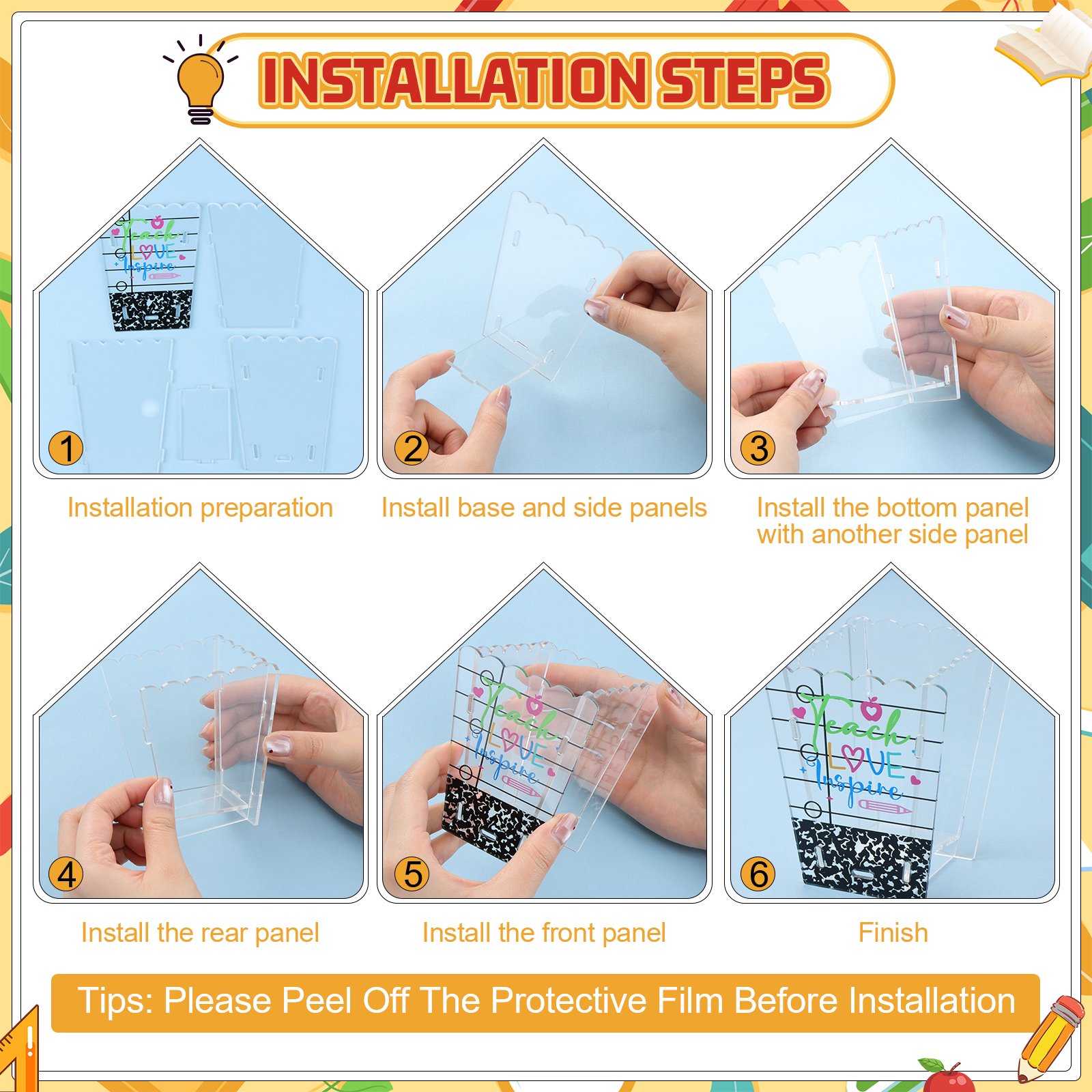 INSTALLATION STEPS

Teach LOVE Inspire

1

Installation preparation

2

Install base and side panels

3

Install the bottom panel with another side panel

4

Install the rear panel

Teach LOVE Inspire

5

Install the front panel

Teach LOVE Inspire

6

Finish

Tips: Please Peel Off The Protective Film Before Installation