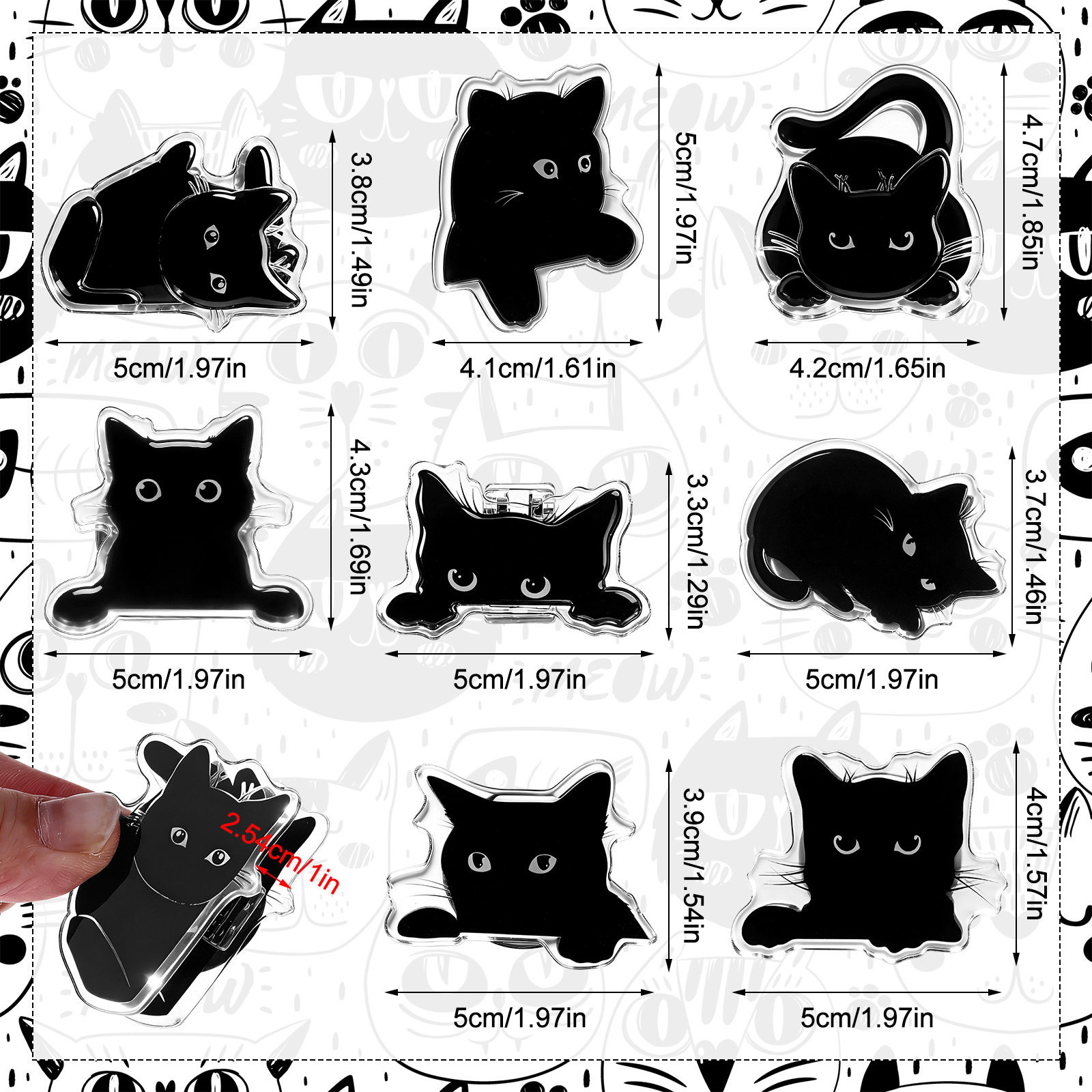 3.8cm/1.49in
5cm/1.97in
5cm/1.97in
4.1cm/1.61in
4.7cm/1.85in
4.2cm/1.65in
4.3cm/1.69in
5cm/1.97in
3.3cm/1.29in
5cm/1.97in
3.7cm/1.46in
5cm/1.97in
2.54cm/1in
3.9cm/1.54in
5cm/1.97in
4cm/1.57in
5cm/1.97in