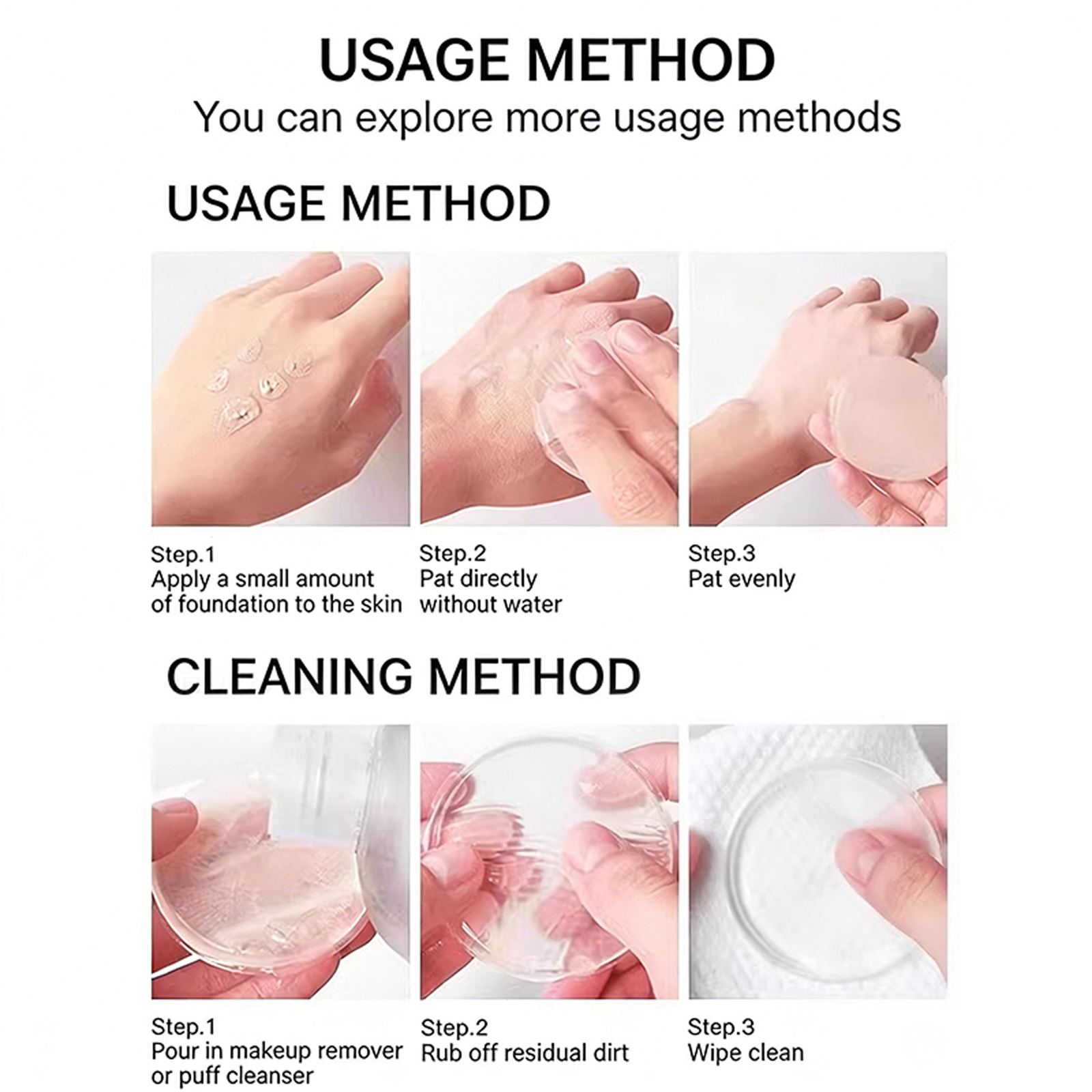 USAGE METHOD
You can explore more usage methods

USAGE METHOD

Step.1
Apply a small amount of foundation to the skin

Step.2
Pat directly without water

Step.3
Pat evenly

CLEANING METHOD

Step.1
Pour in makeup remover or puff cleanser

Step.2
Rub off residual dirt

Step.3
Wipe clean