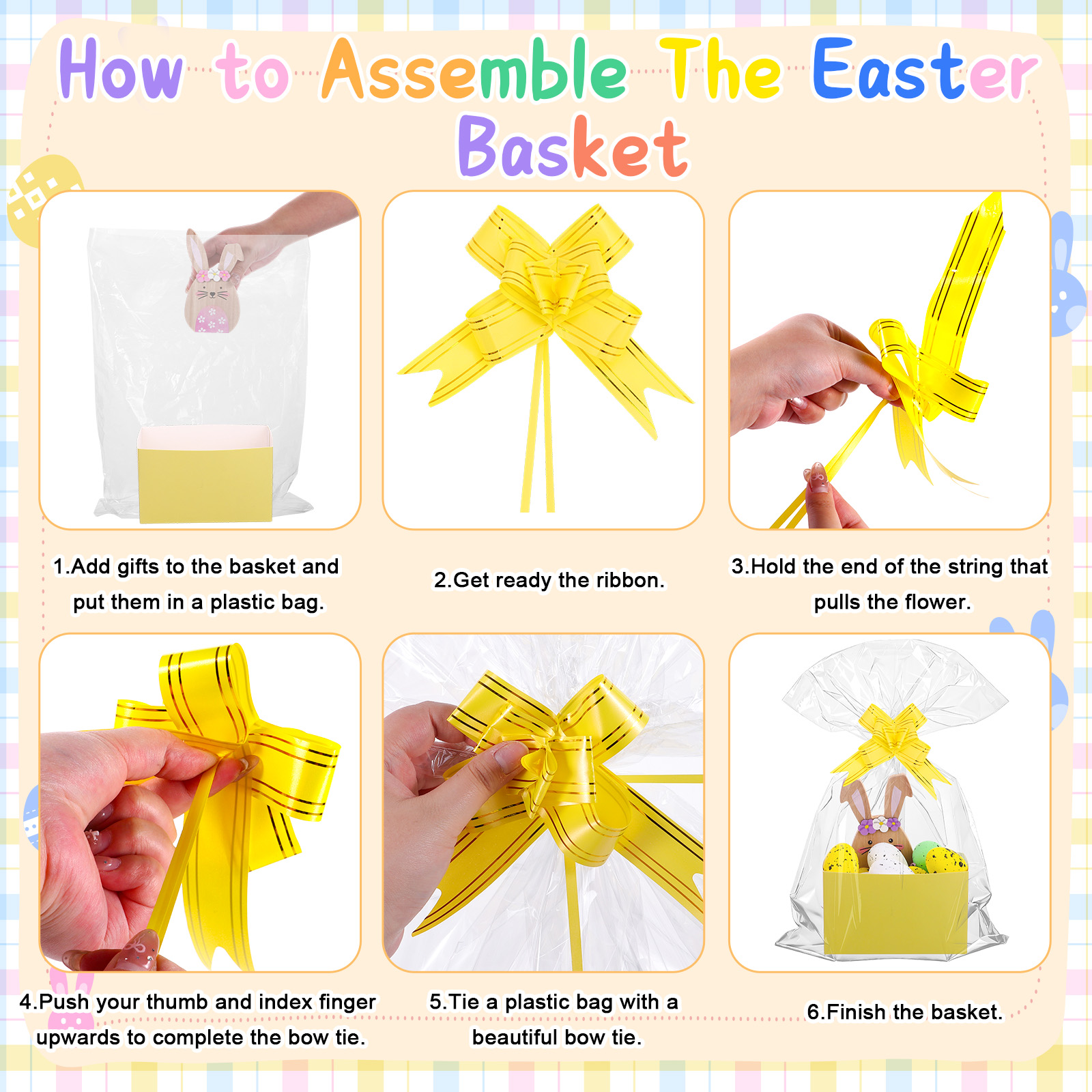 How to Assemble The Easter Basket

1.Add gifts to the basket and put them in a plastic bag.

2.Get ready the ribbon.

3.Hold the end of the string that pulls the flower.

4.Push your thumb and index finger upwards to complete the bow tie.

5.Tie a plastic bag with a beautiful bow tie.

6.Finish the basket.