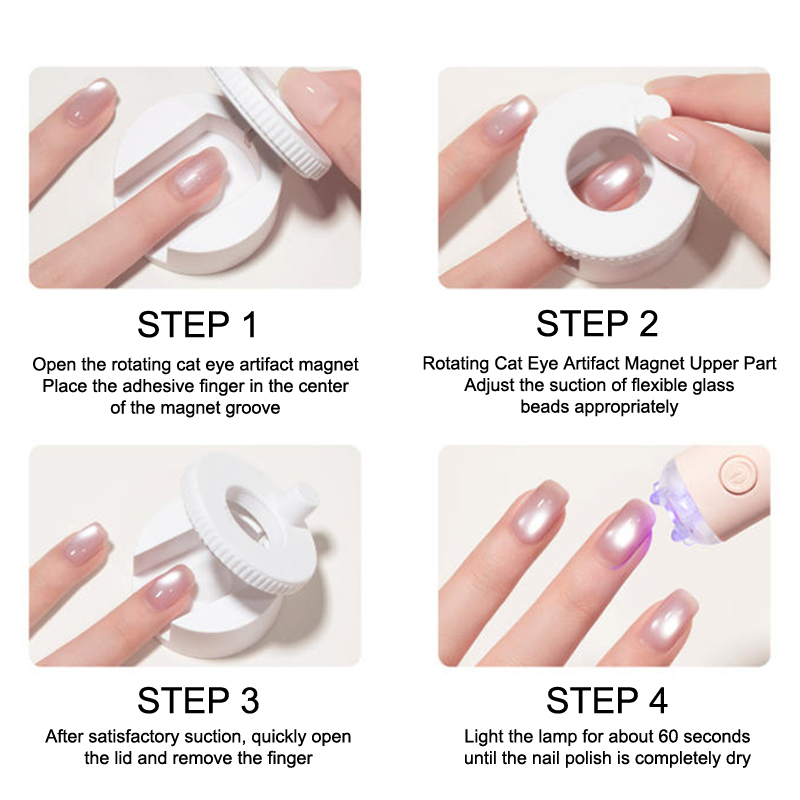 STEP 1
Open the rotating cat eye artifact magnet
Place the adhesive finger in the center of the magnet groove

STEP 2
Rotating Cat Eye Artifact Magnet Upper Part
Adjust the suction of flexible glass beads appropriately

STEP 3
After satisfactory suction, quickly open the lid and remove the finger

STEP 4
Light the lamp for about 60 seconds until the nail polish is completely dry