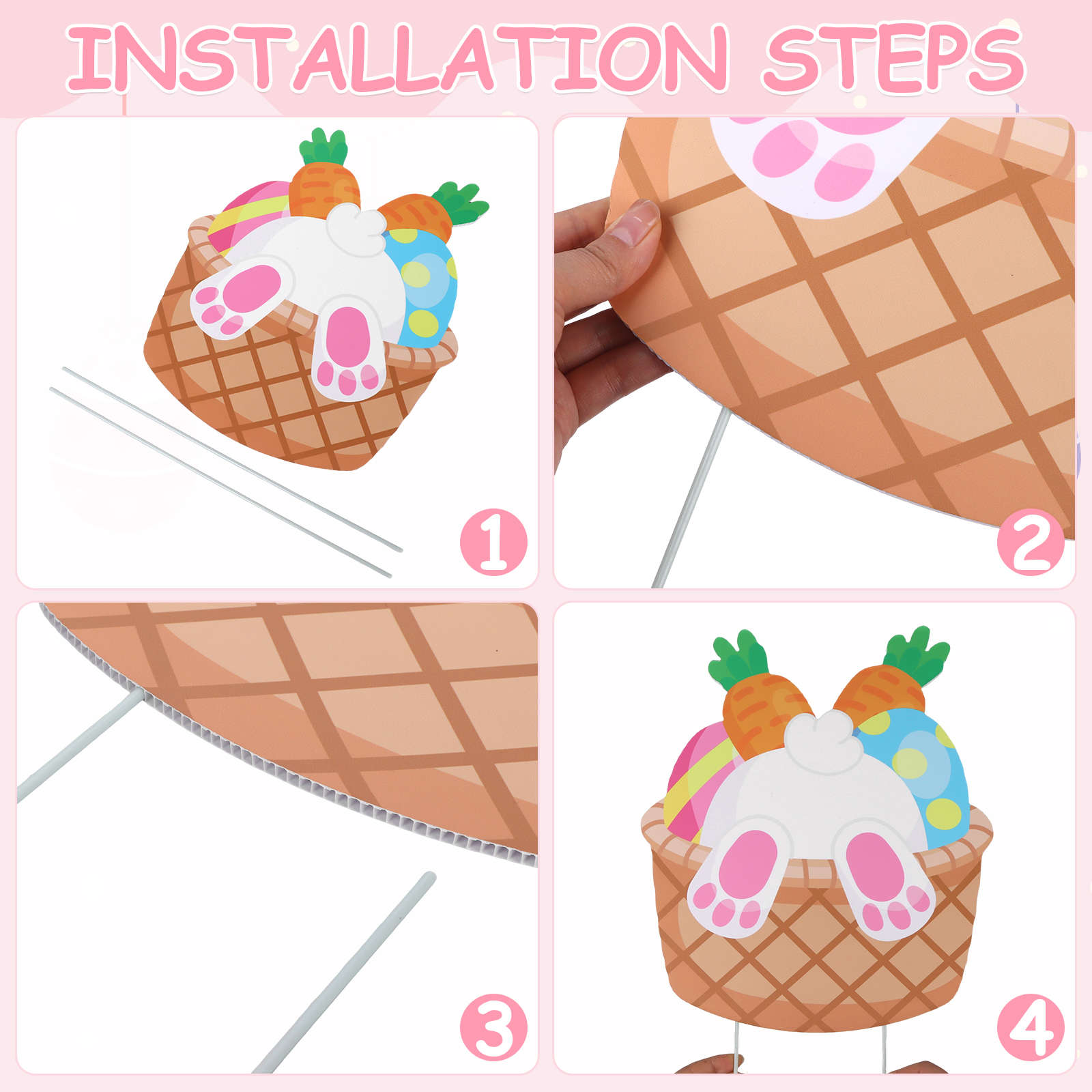 INSTALLATION STEPS

1

2

3

4