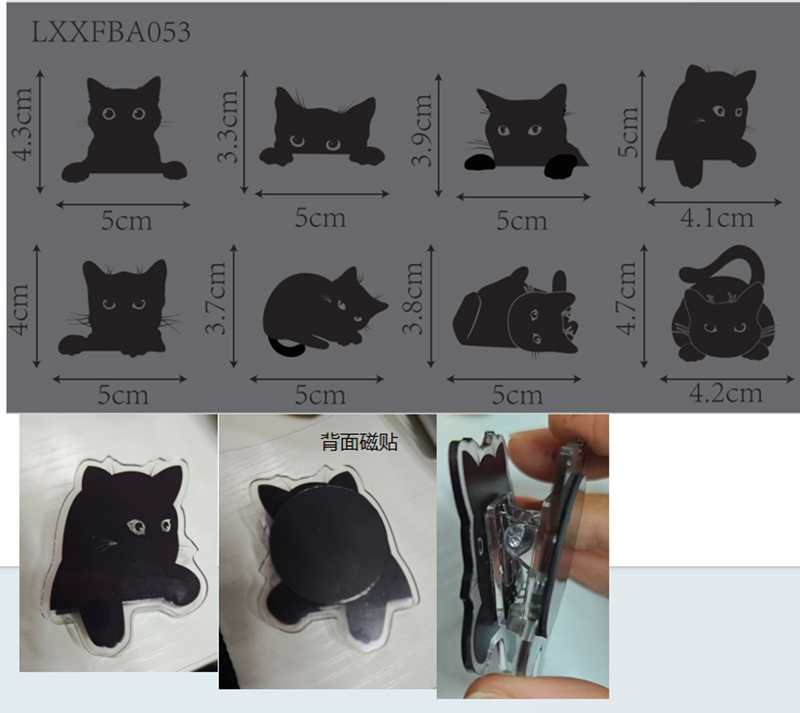 LXXFBA053

4.3cm
5cm

3.3cm
5cm

3.9cm
5cm

5cm
4.1cm

4cm
5cm

3.7cm
5cm

3.8cm
5cm

4.7cm
4.2cm

背面磁贴