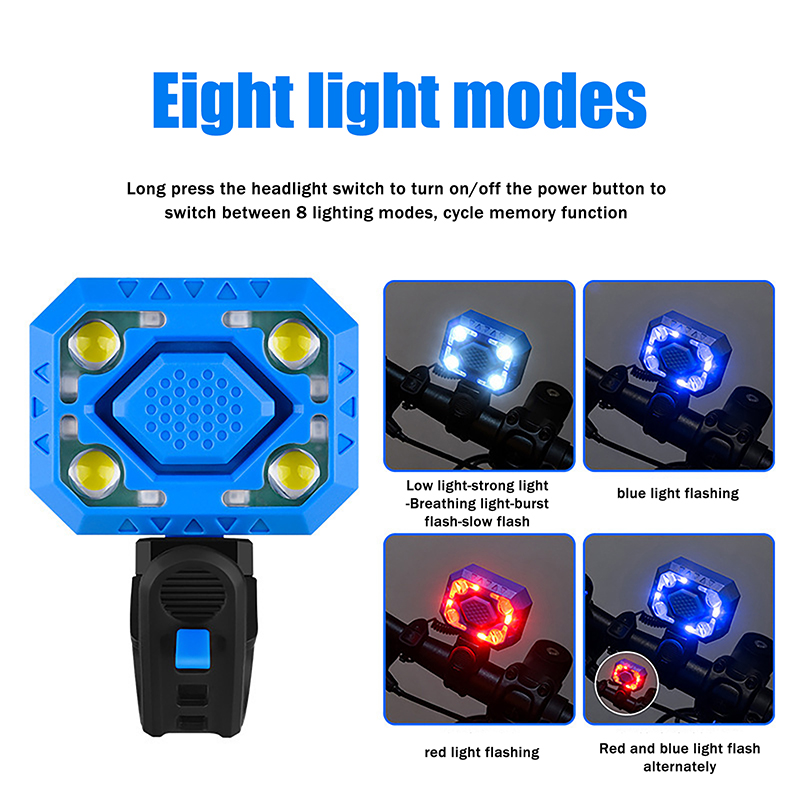 Eight light modes

Long press the headlight switch to turn on/off the power button to switch between 8 lighting modes, cycle memory function

Low light-strong light -Breathing light-burst flash-slow flash

blue light flashing

red light flashing

Red and blue light flash alternately