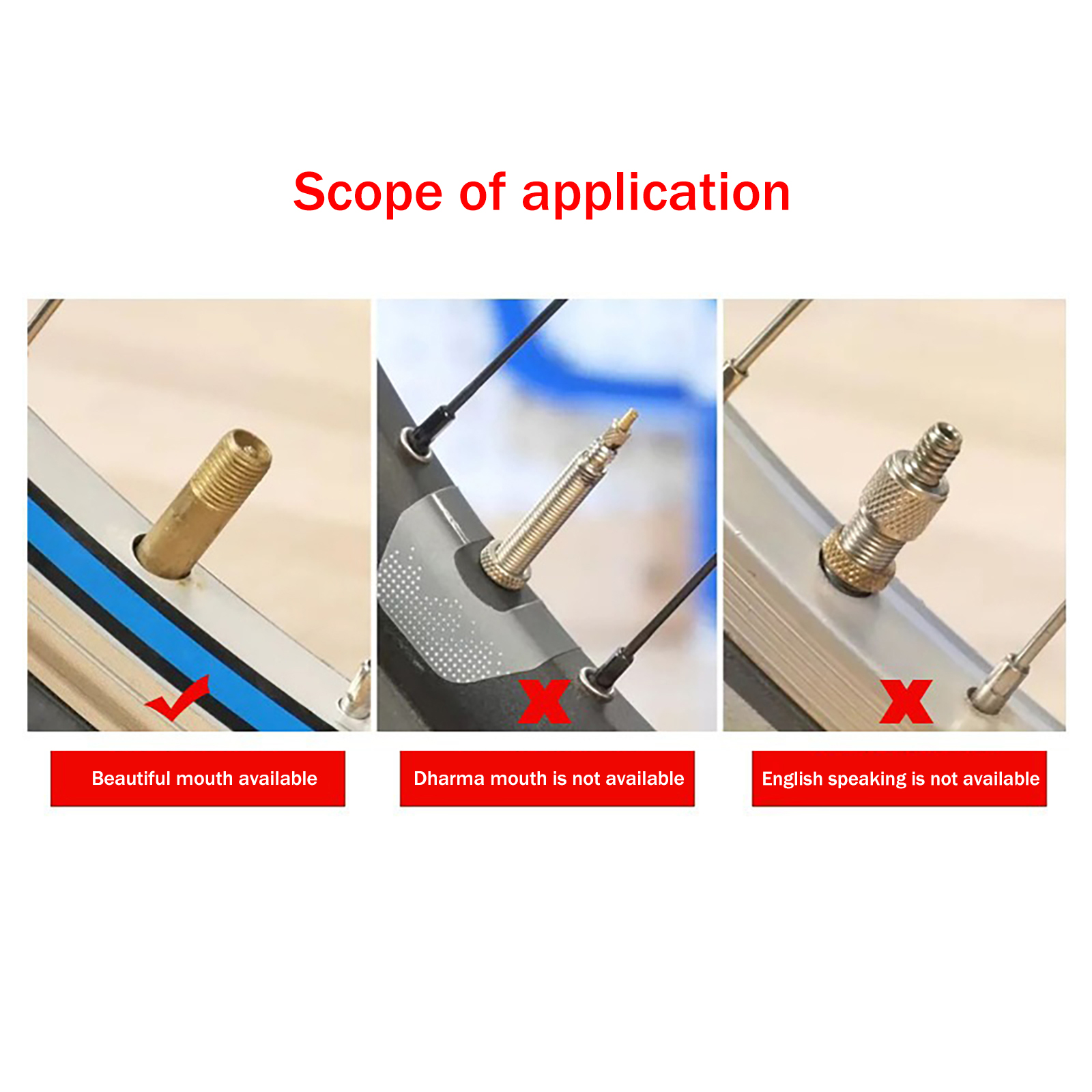 Scope of application

Beautiful mouth available

Dharma mouth is not available

English speaking is not available