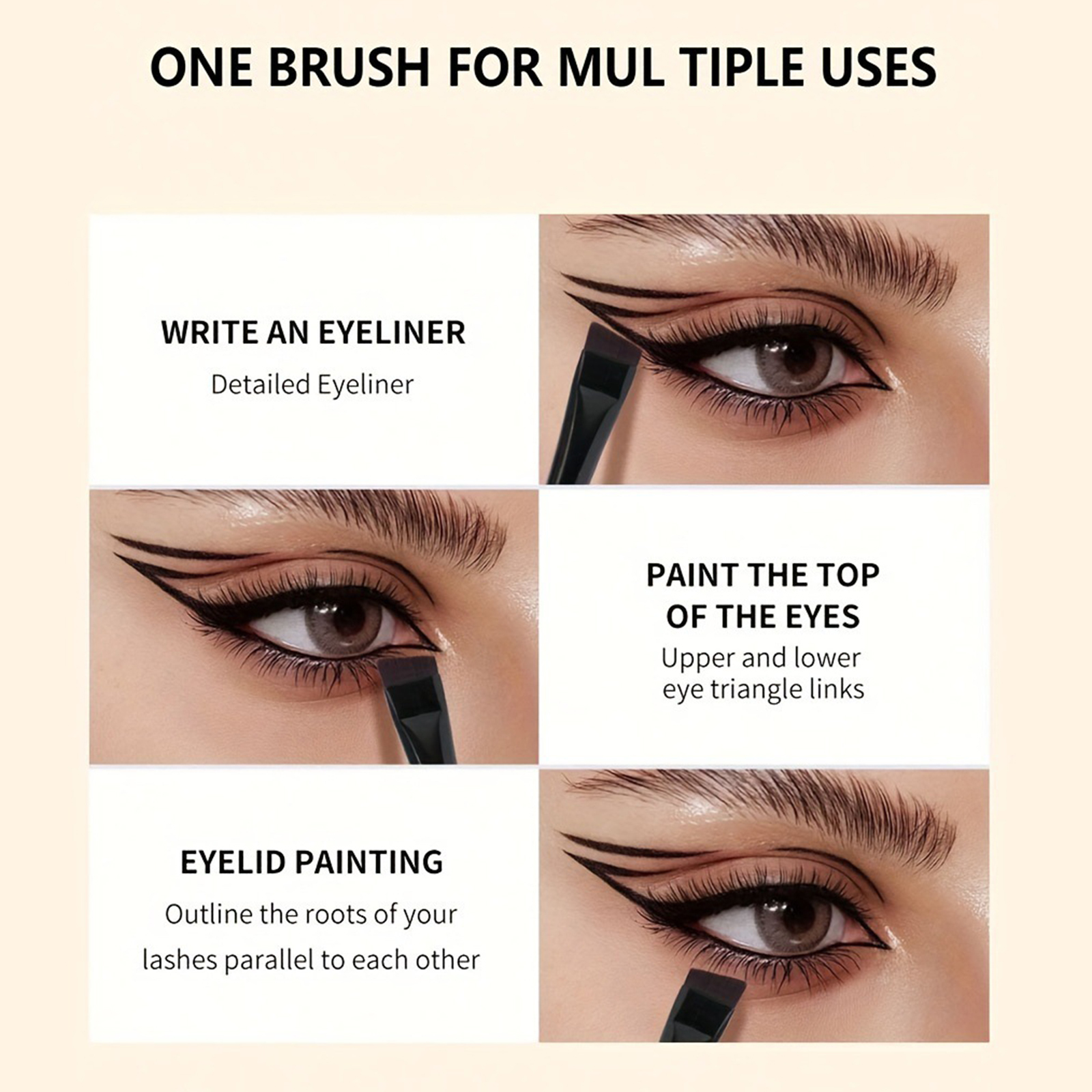 ONE BRUSH FOR MUL TIPLE USES

WRITE AN EYELINER

Detailed Eyeliner

PAINT THE TOP OF THE EYES

Upper and lower eye triangle links

EYELID PAINTING

Outline the roots of your lashes parallel to each other