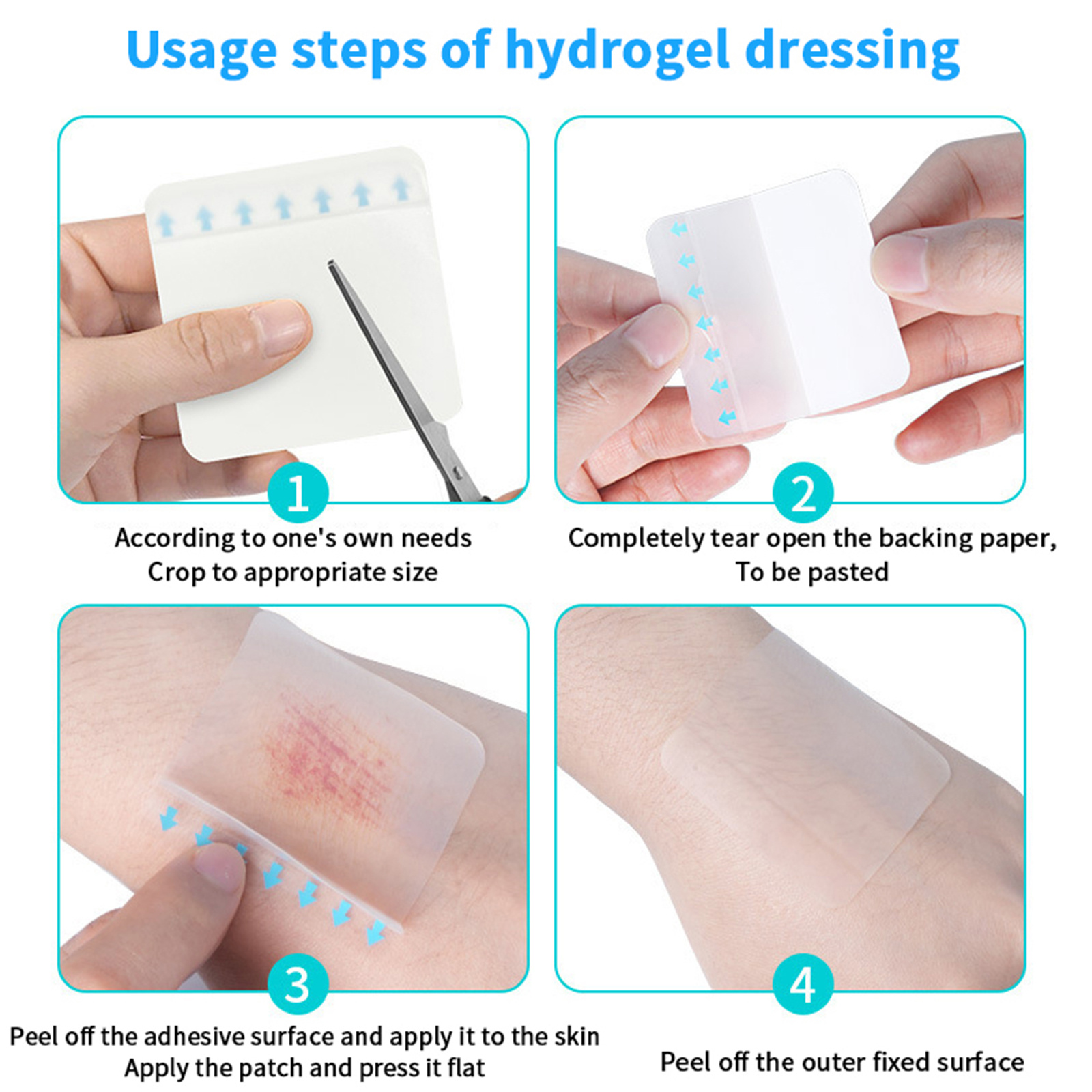 Usage steps of hydrogel dressing

1
According to one's own needs
Crop to appropriate size

2
Completely tear open the backing paper,
To be pasted

3
Peel off the adhesive surface and apply it to the skin
Apply the patch and press it flat

4
Peel off the outer fixed surface