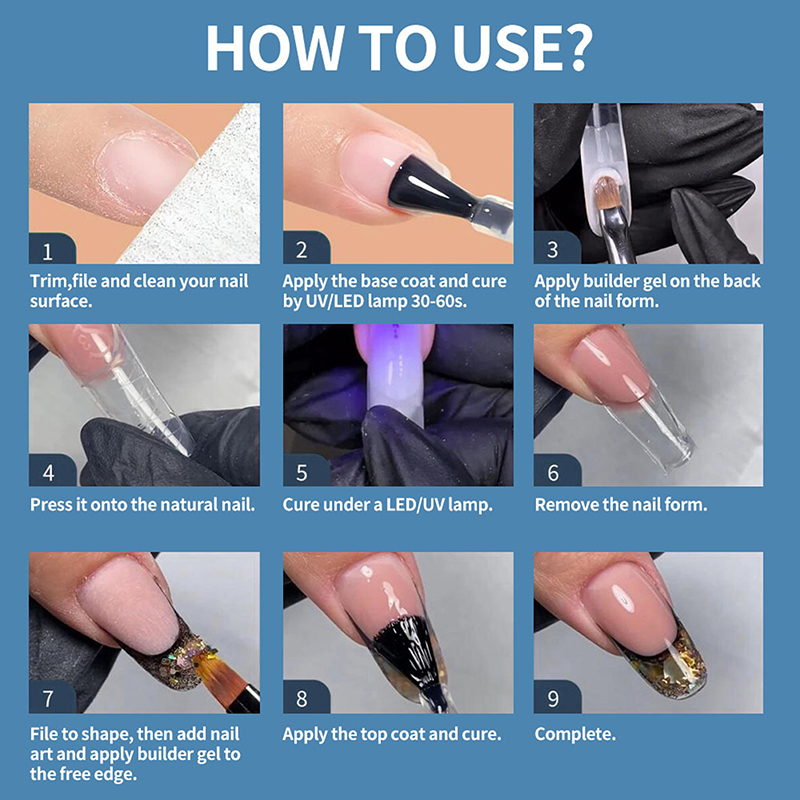 HOW TO USE?

1
Trim,file and clean your nail surface.

2
Apply the base coat and cure by UV/LED lamp 30-60s.

3
Apply builder gel on the back of the nail form.

4
Press it onto the natural nail.

5
Cure under a LED/UV lamp.

6
Remove the nail form.

7
File to shape, then add nail art and apply builder gel to the free edge.

8
Apply the top coat and cure.

9
Complete.