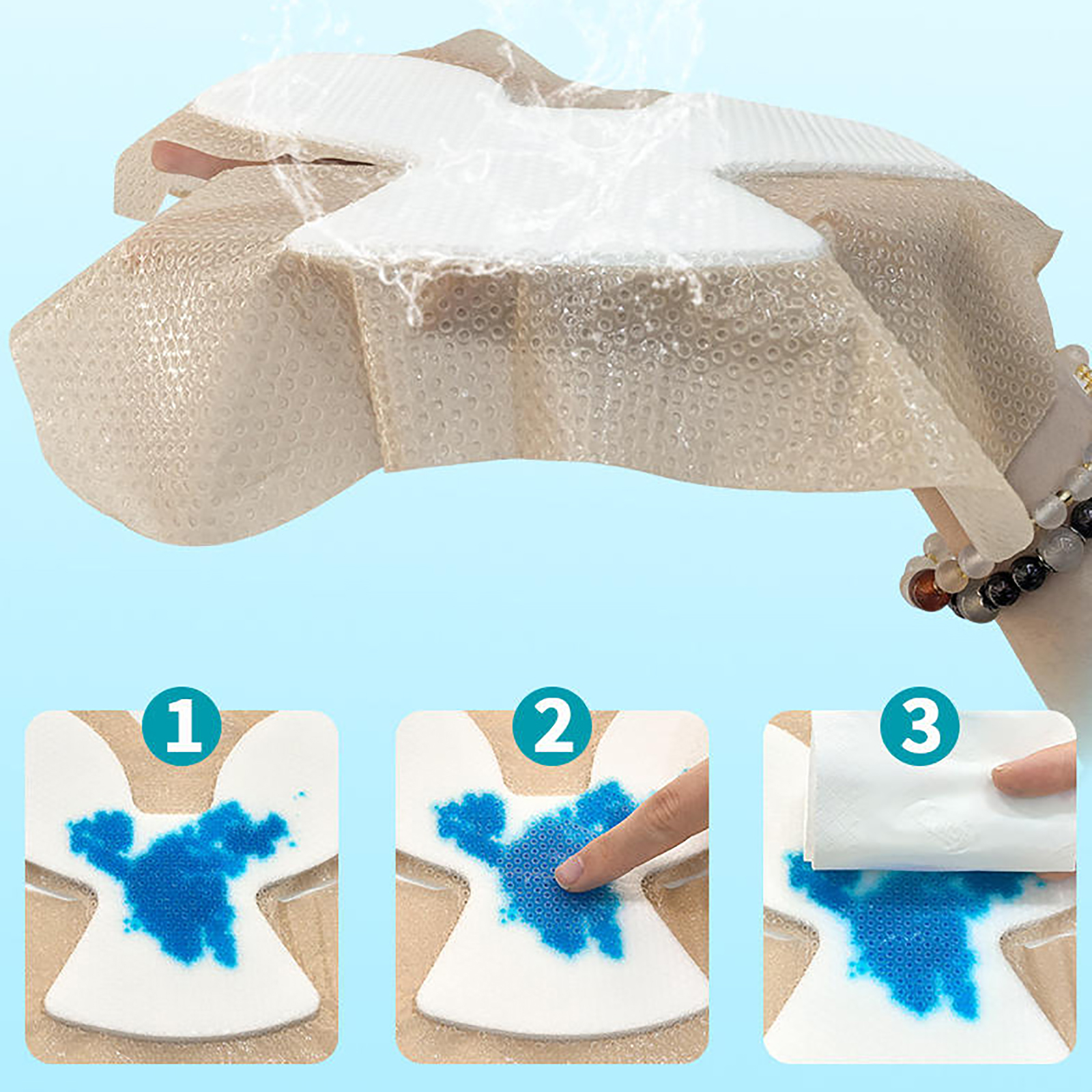 1

2

3