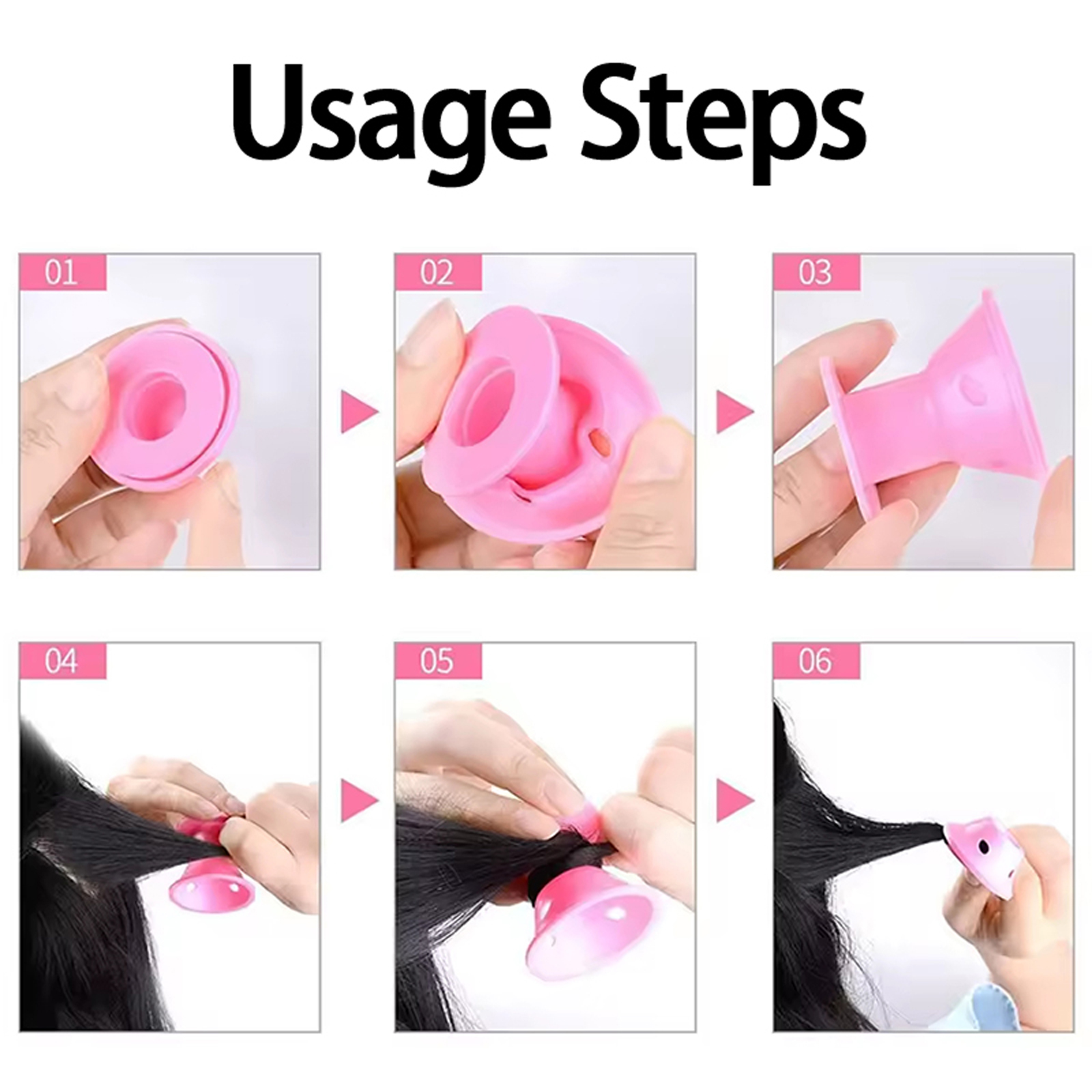 Usage Steps

01

02

03

04

05

06