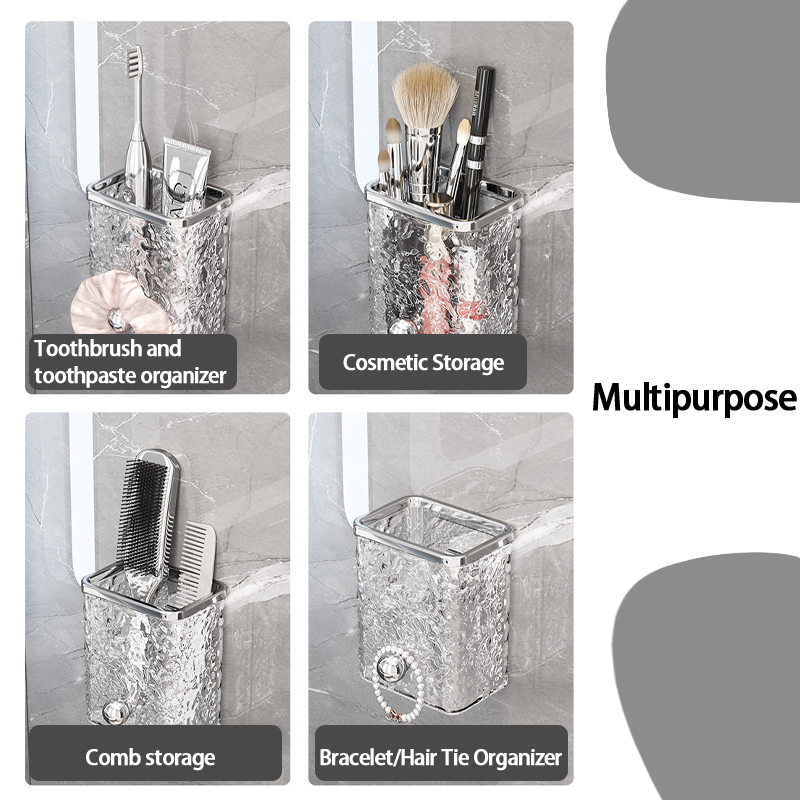 Toothbrush and toothpaste organizer

Cosmetic Storage

Multipurpose

Comb storage

Bracelet/Hair Tie Organizer