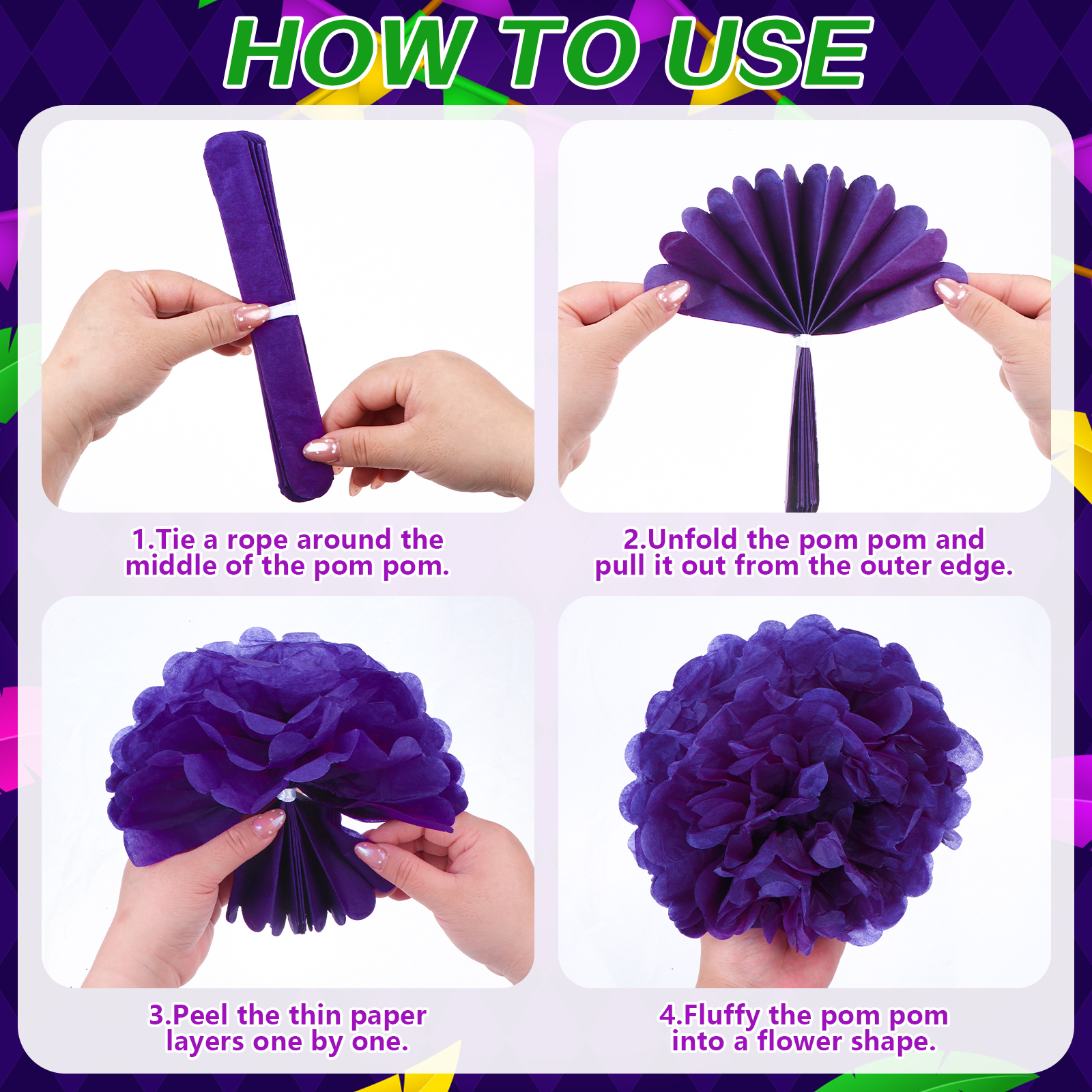 HOW TO USE

1.Tie a rope around the middle of the pom pom.

2.Unfold the pom pom and pull it out from the outer edge.

3.Peel the thin paper layers one by one.

4.Fluffy the pom pom into a flower shape.