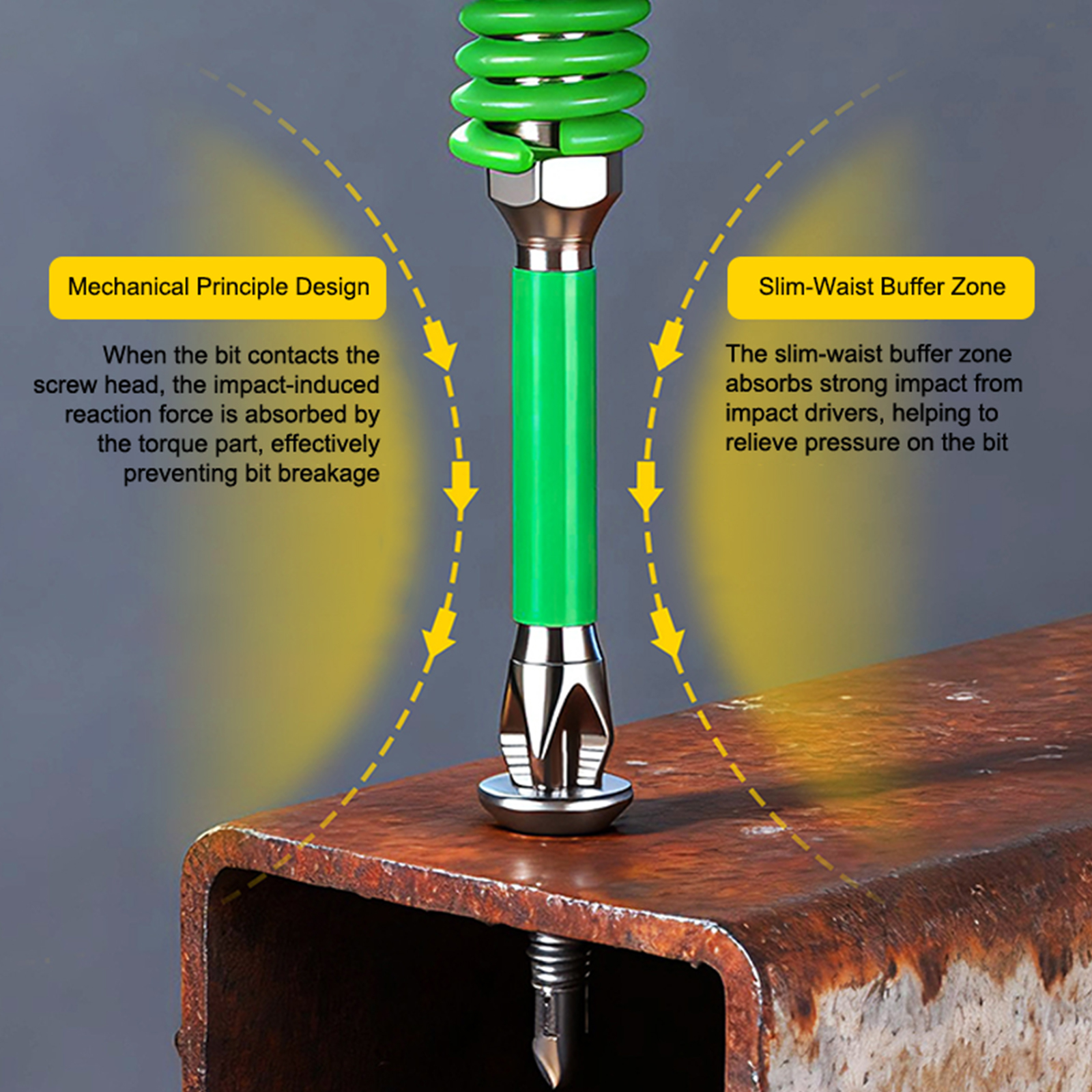 Mechanical Principle Design

When the bit contacts the screw head, the impact-induced reaction force is absorbed by the torque part, effectively preventing bit breakage

Slim-Waist Buffer Zone

The slim-waist buffer zone absorbs strong impact from impact drivers, helping to relieve pressure on the bit