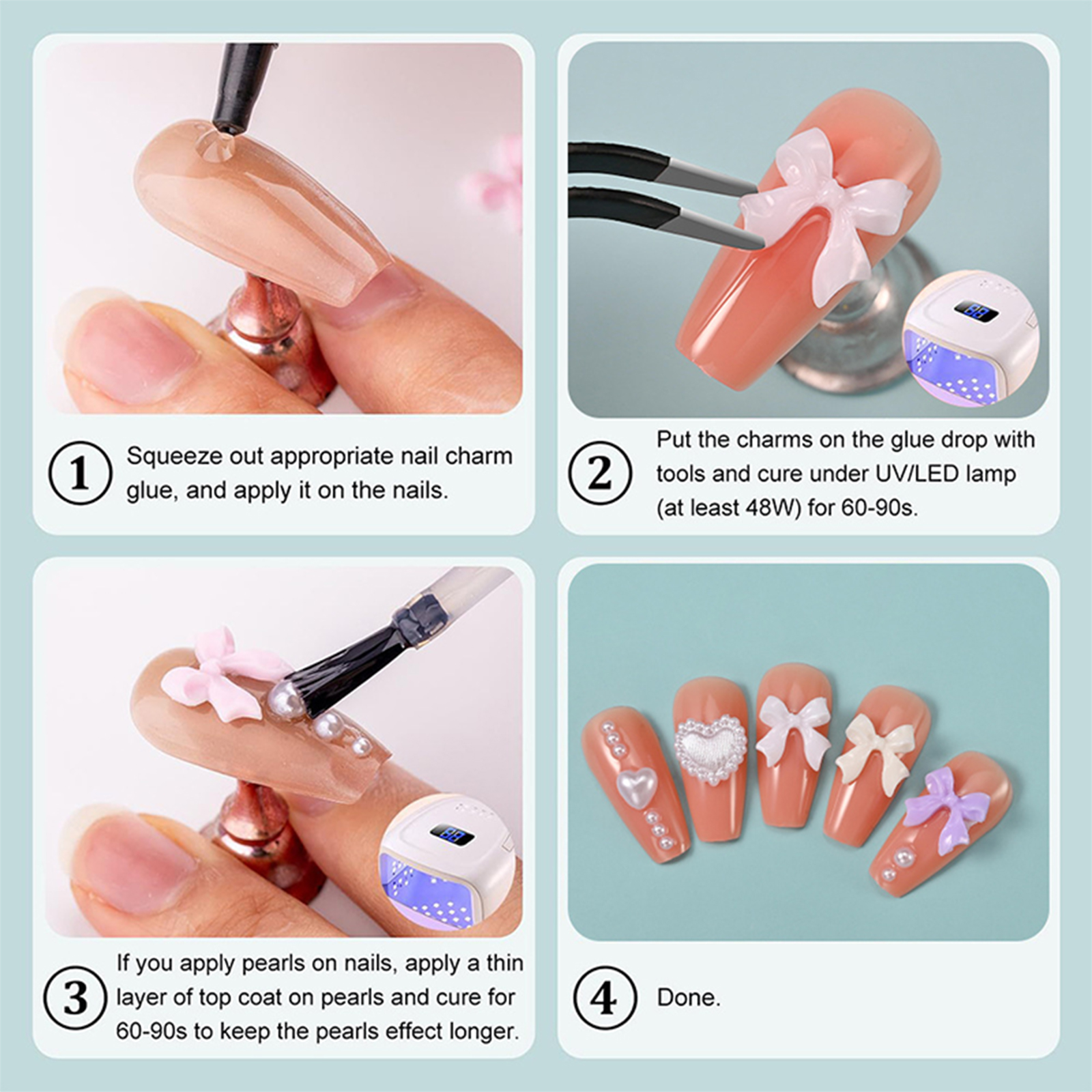 1 Squeeze out appropriate nail charm glue, and apply it on the nails.

2 Put the charms on the glue drop with tools and cure under UV/LED lamp (at least 48W) for 60-90s.

3 If you apply pearls on nails, apply a thin layer of top coat on pearls and cure for 60-90s to keep the pearls effect longer.

4 Done.