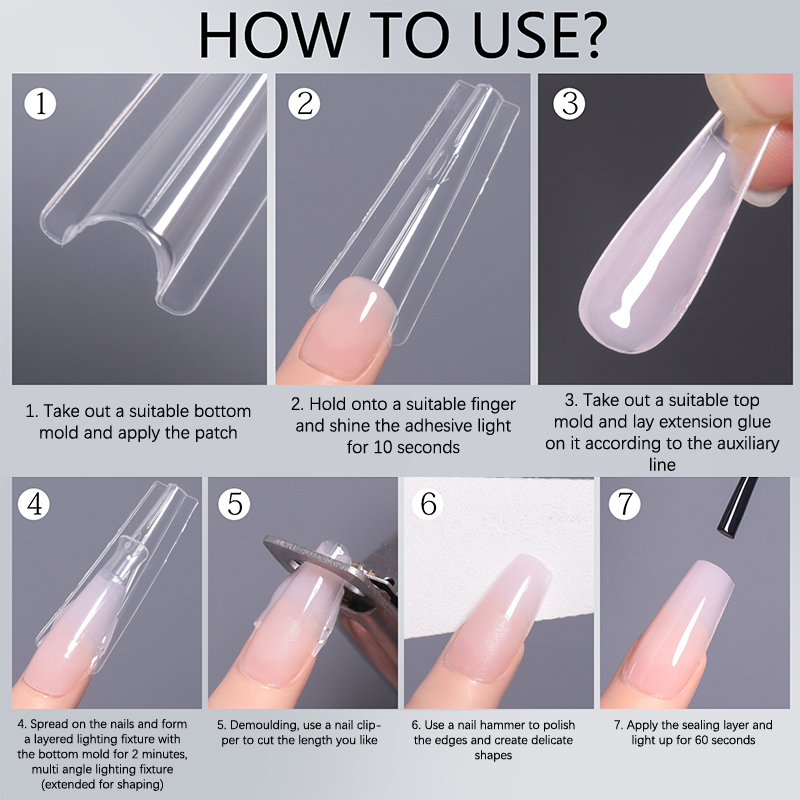 HOW TO USE?

1

2

3

1. Take out a suitable bottom mold and apply the patch

2. Hold onto a suitable finger and shine the adhesive light for 10 seconds

3. Take out a suitable top mold and lay extension glue on it according to the auxiliary line

4

5

6

7

4. Spread on the nails and form a layered lighting fixture with the bottom mold for 2 minutes, multi angle lighting fixture (extended for shaping)

5. Demoulding, use a nail clipper to cut the length you like

6. Use a nail hammer to polish the edges and create delicate shapes

7. Apply the sealing layer and light up for 60 seconds