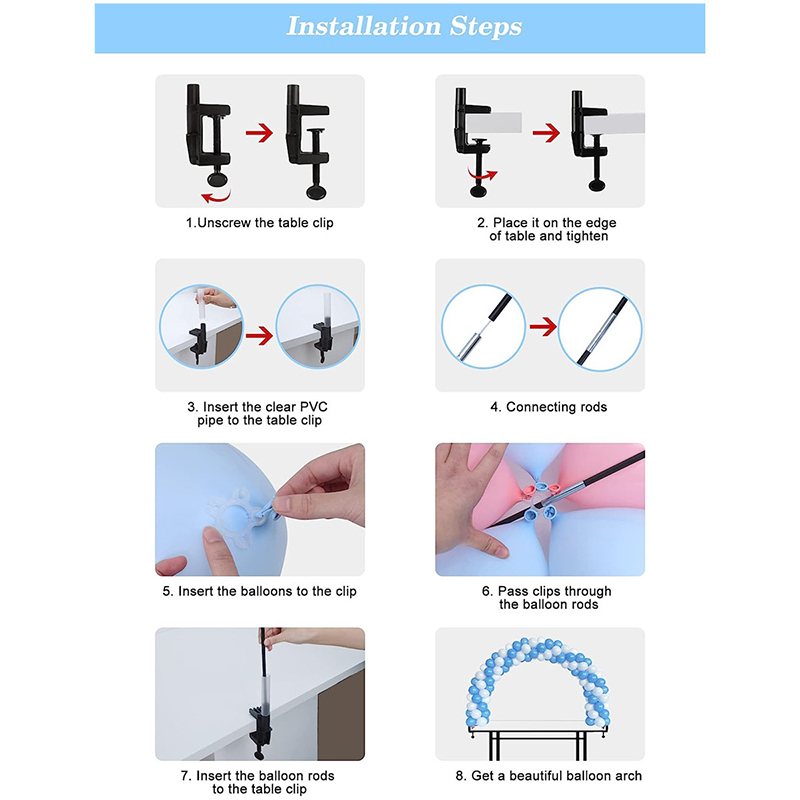 Installation Steps

1.Unscrew the table clip

2. Place it on the edge of table and tighten

3. Insert the clear PVC pipe to the table clip

4. Connecting rods

5. Insert the balloons to the clip

6. Pass clips through the balloon rods

7. Insert the balloon rods to the table clip

8. Get a beautiful balloon arch