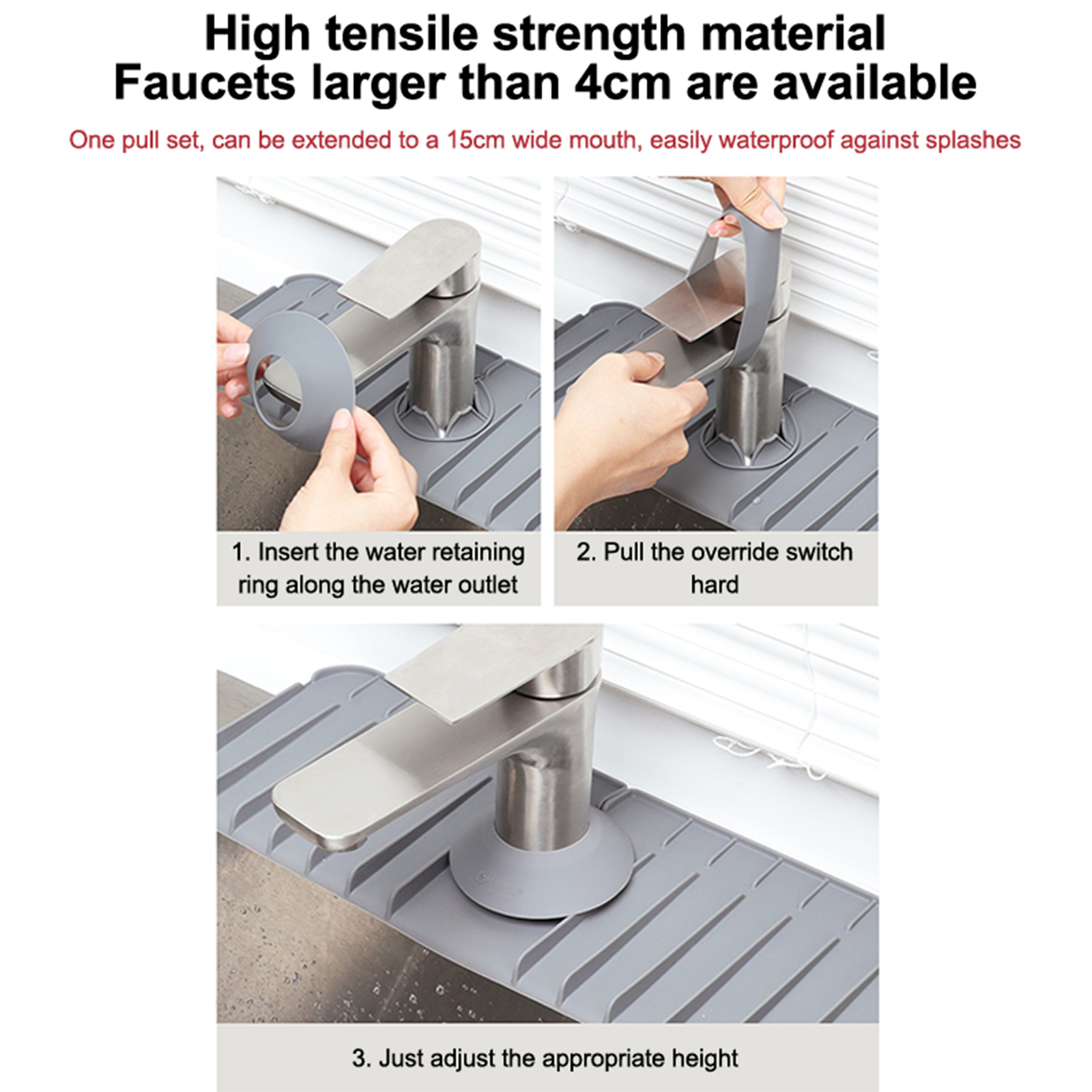 High tensile strength material
Faucets larger than 4cm are available

One pull set, can be extended to a 15cm wide mouth, easily waterproof against splashes

1. Insert the water retaining ring along the water outlet

2. Pull the override switch hard

3. Just adjust the appropriate height