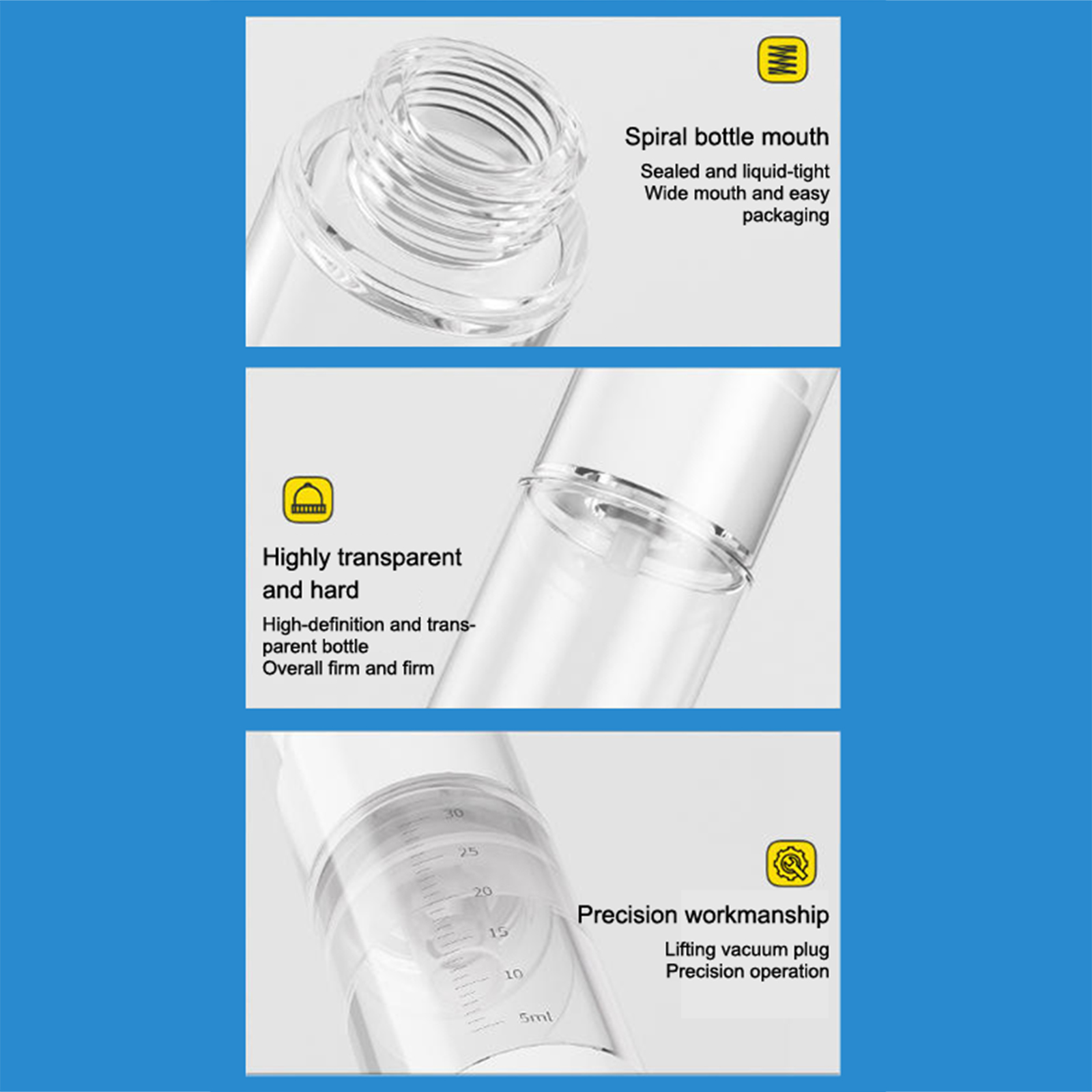 Spiral bottle mouth

Sealed and liquid-tight
Wide mouth and easy packaging

Highly transparent and hard

High-definition and transparent bottle
Overall firm and firm

30
25
20
15
10
5ml

Precision workmanship

Lifting vacuum plug
Precision operation