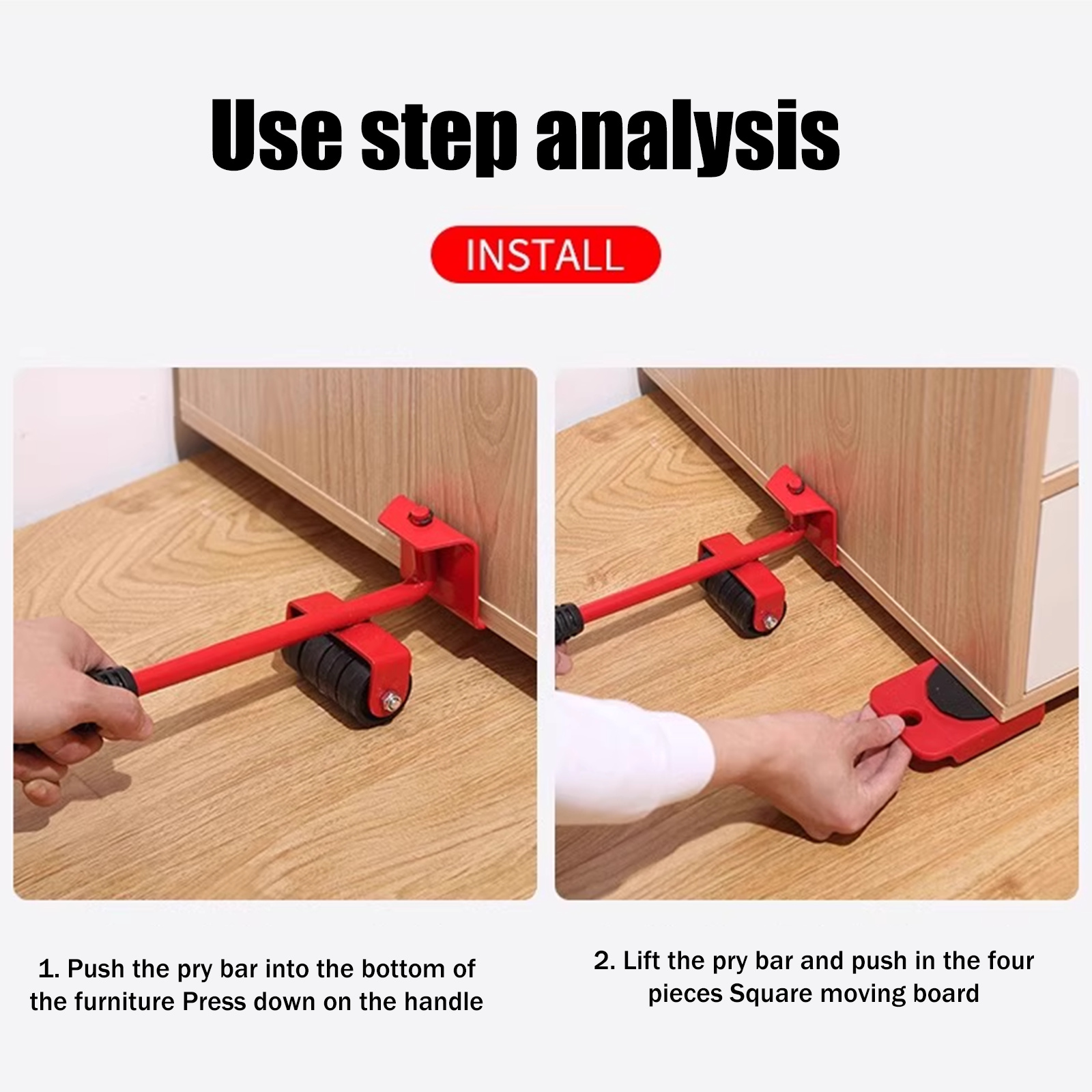 Use step analysis

INSTALL

1. Push the pry bar into the bottom of the furniture Press down on the handle

2. Lift the pry bar and push in the four pieces Square moving board