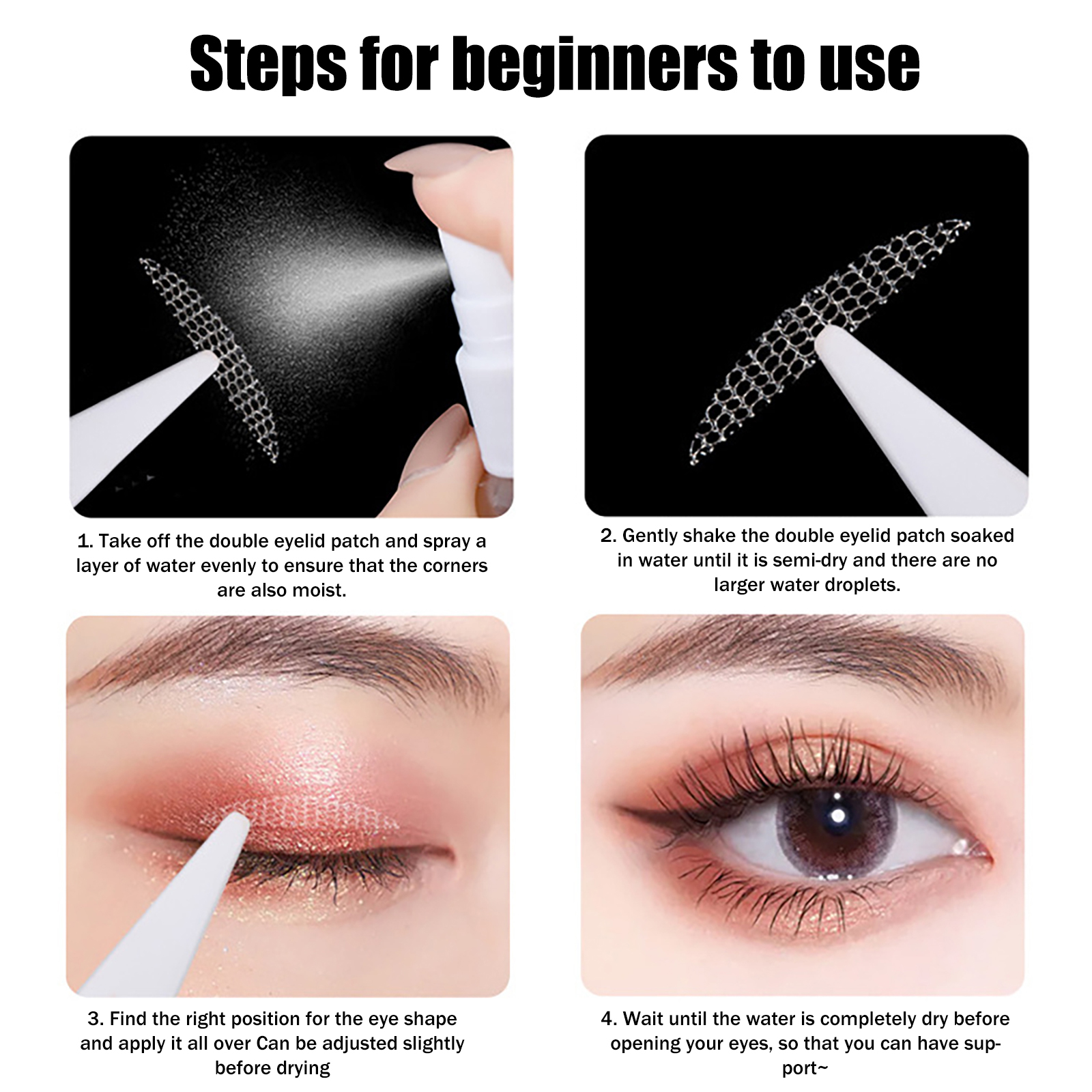 Steps for beginners to use

1. Take off the double eyelid patch and spray a layer of water evenly to ensure that the corners are also moist.

2. Gently shake the double eyelid patch soaked in water until it is semi-dry and there are no larger water droplets.

3. Find the right position for the eye shape and apply it all over Can be adjusted slightly before drying

4. Wait until the water is completely dry before opening your eyes, so that you can have support~