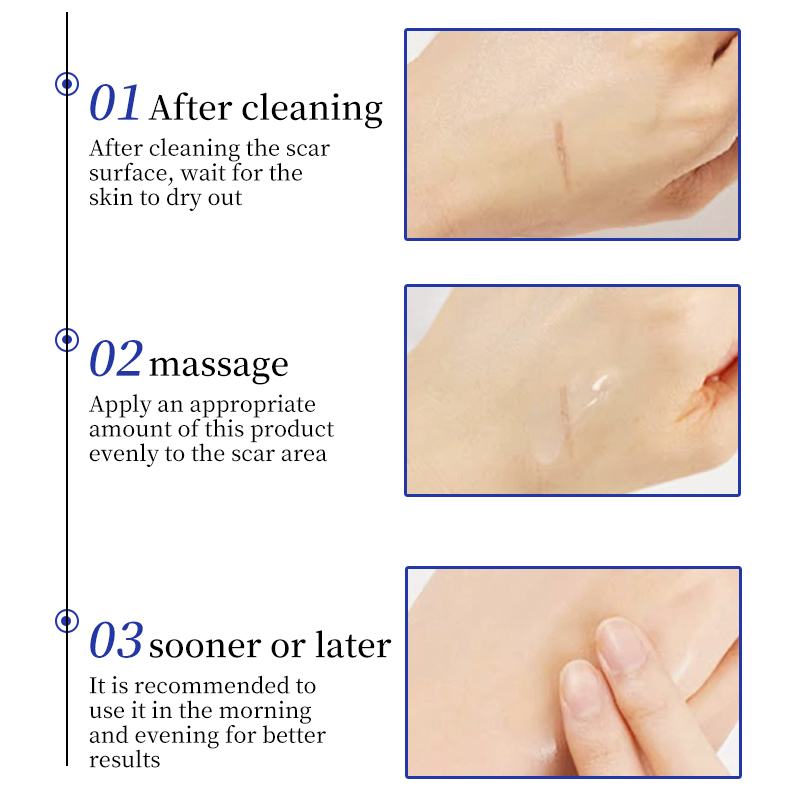 01 After cleaning
After cleaning the scar surface, wait for the skin to dry out

02 massage
Apply an appropriate amount of this product evenly to the scar area

03 sooner or later
It is recommended to use it in the morning and evening for better results