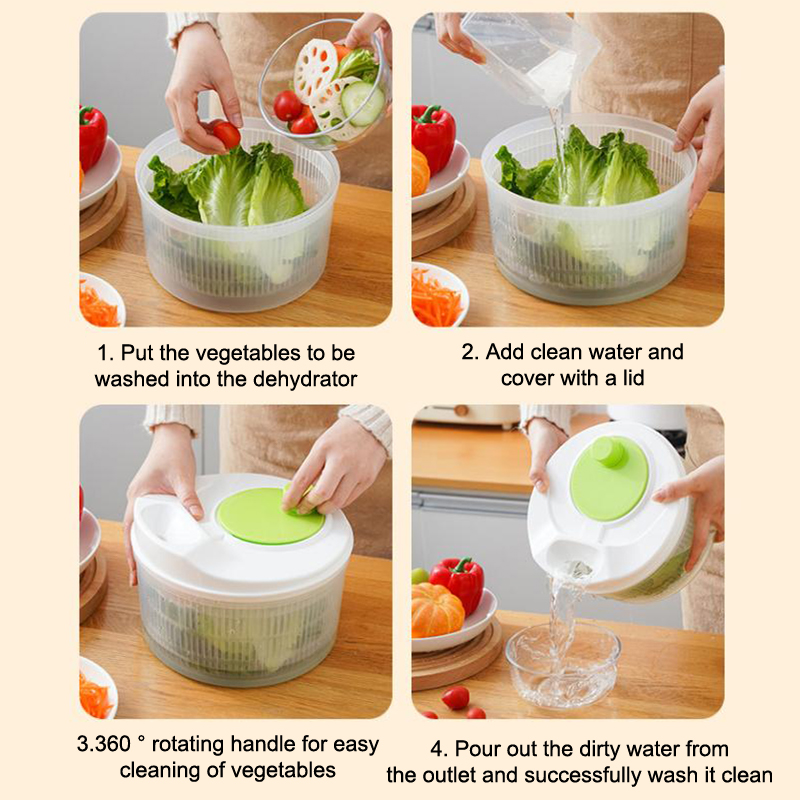 1. Put the vegetables to be washed into the dehydrator

2. Add clean water and cover with a lid

3.360 ° rotating handle for easy cleaning of vegetables

4. Pour out the dirty water from the outlet and successfully wash it clean