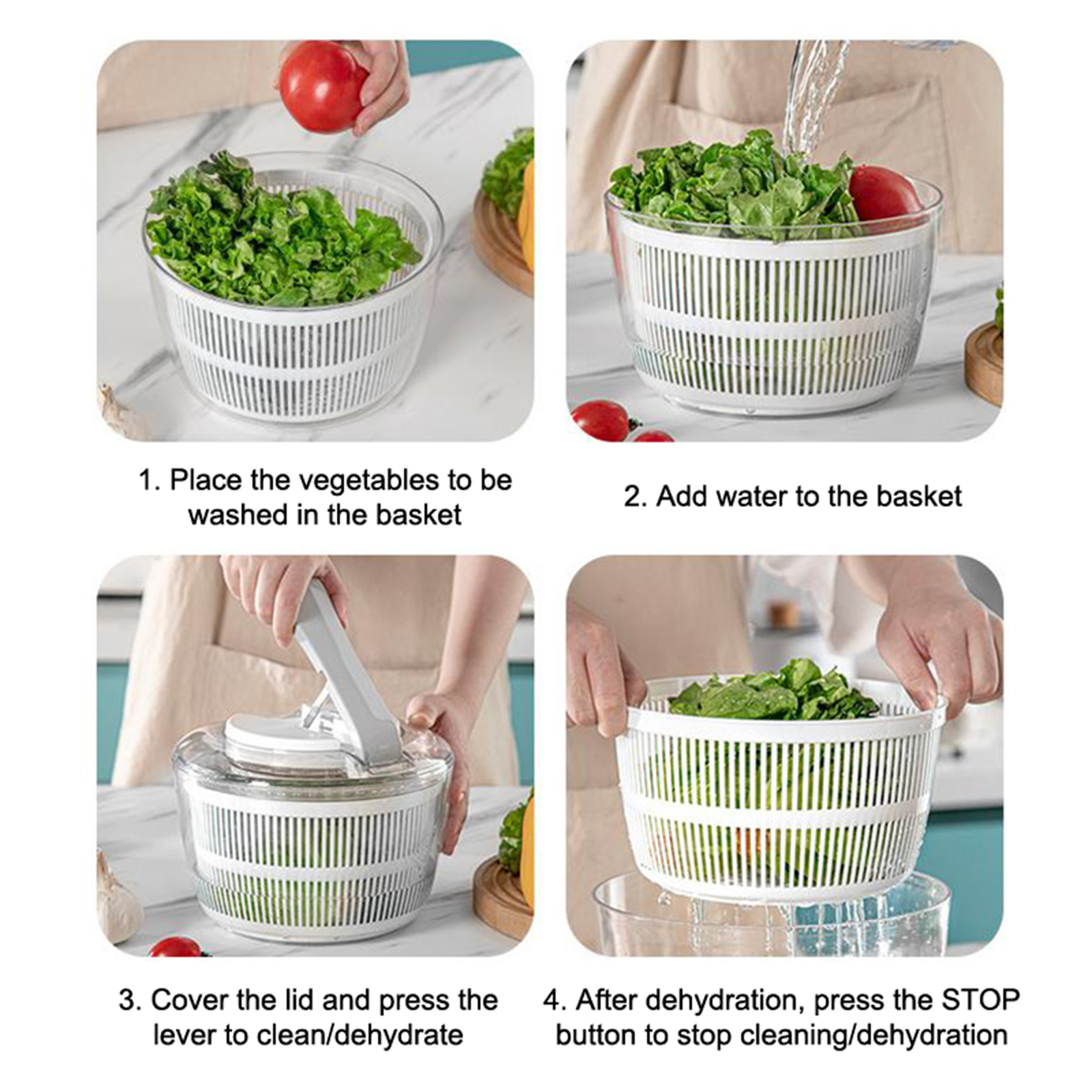 1. Place the vegetables to be washed in the basket

2. Add water to the basket

3. Cover the lid and press the lever to clean/dehydrate

4. After dehydration, press the STOP button to stop cleaning/dehydration