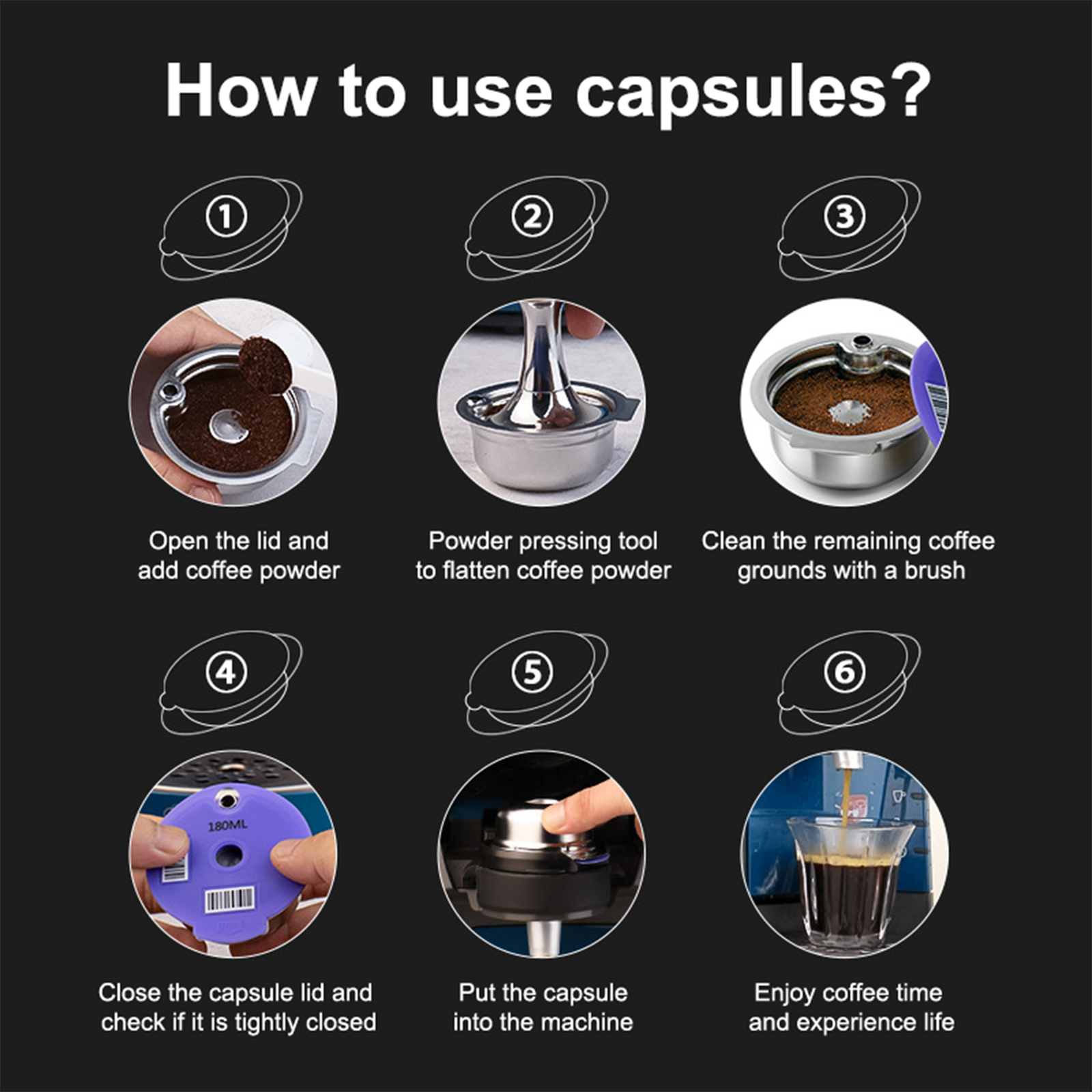 How to use capsules?

①

Open the lid and add coffee powder

②

Powder pressing tool to flatten coffee powder

③

Clean the remaining coffee grounds with a brush

④

180ML

Close the capsule lid and check if it is tightly closed

⑤

Put the capsule into the machine

⑥

Enjoy coffee time and experience life