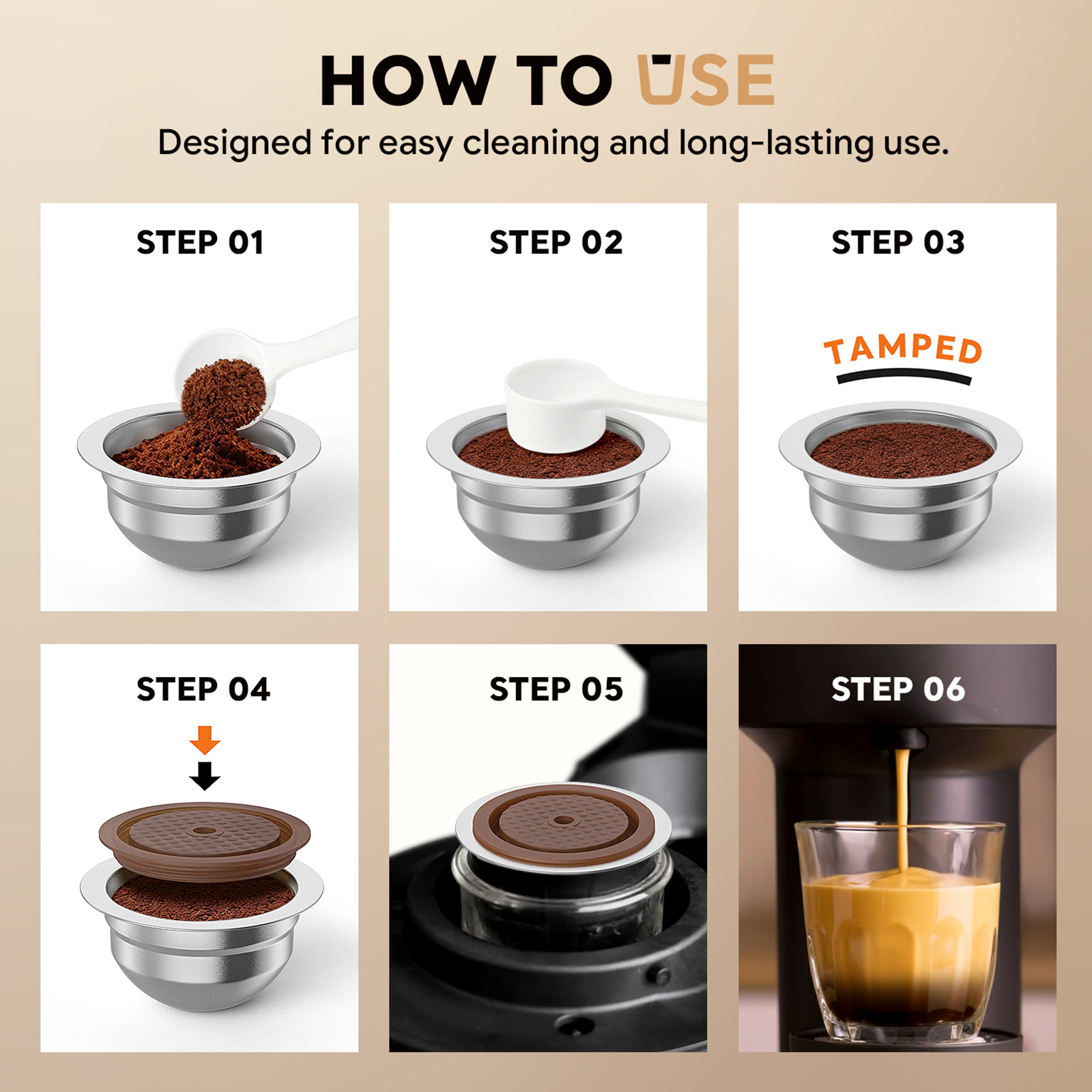 HOW TO USE

Designed for easy cleaning and long-lasting use.

STEP 01

STEP 02

STEP 03

TAMPED

STEP 04

STEP 05

STEP 06