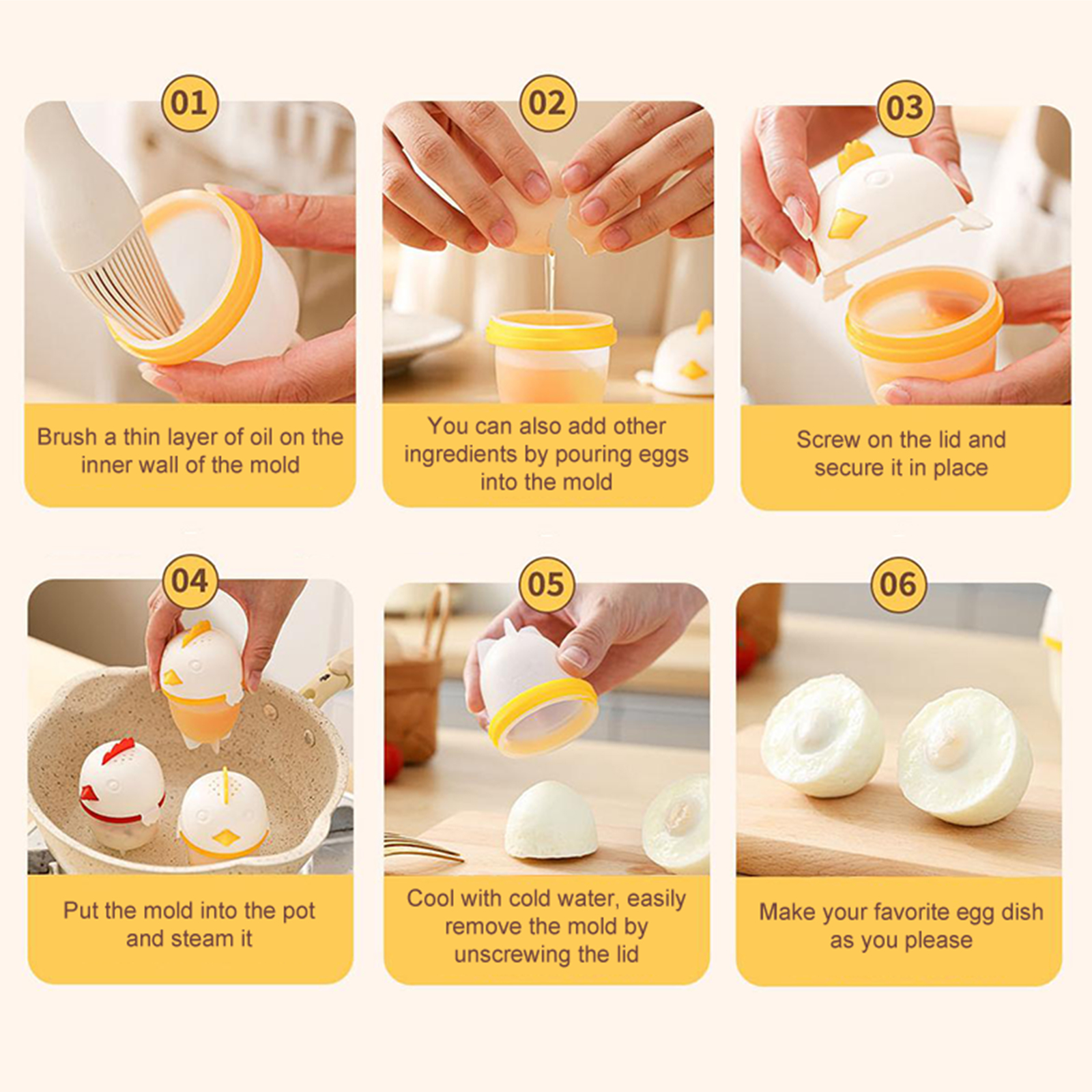 01

Brush a thin layer of oil on the inner wall of the mold

02

You can also add other ingredients by pouring eggs into the mold

03

Screw on the lid and secure it in place

04

Put the mold into the pot and steam it

05

Cool with cold water, easily remove the mold by unscrewing the lid

06

Make your favorite egg dish as you please