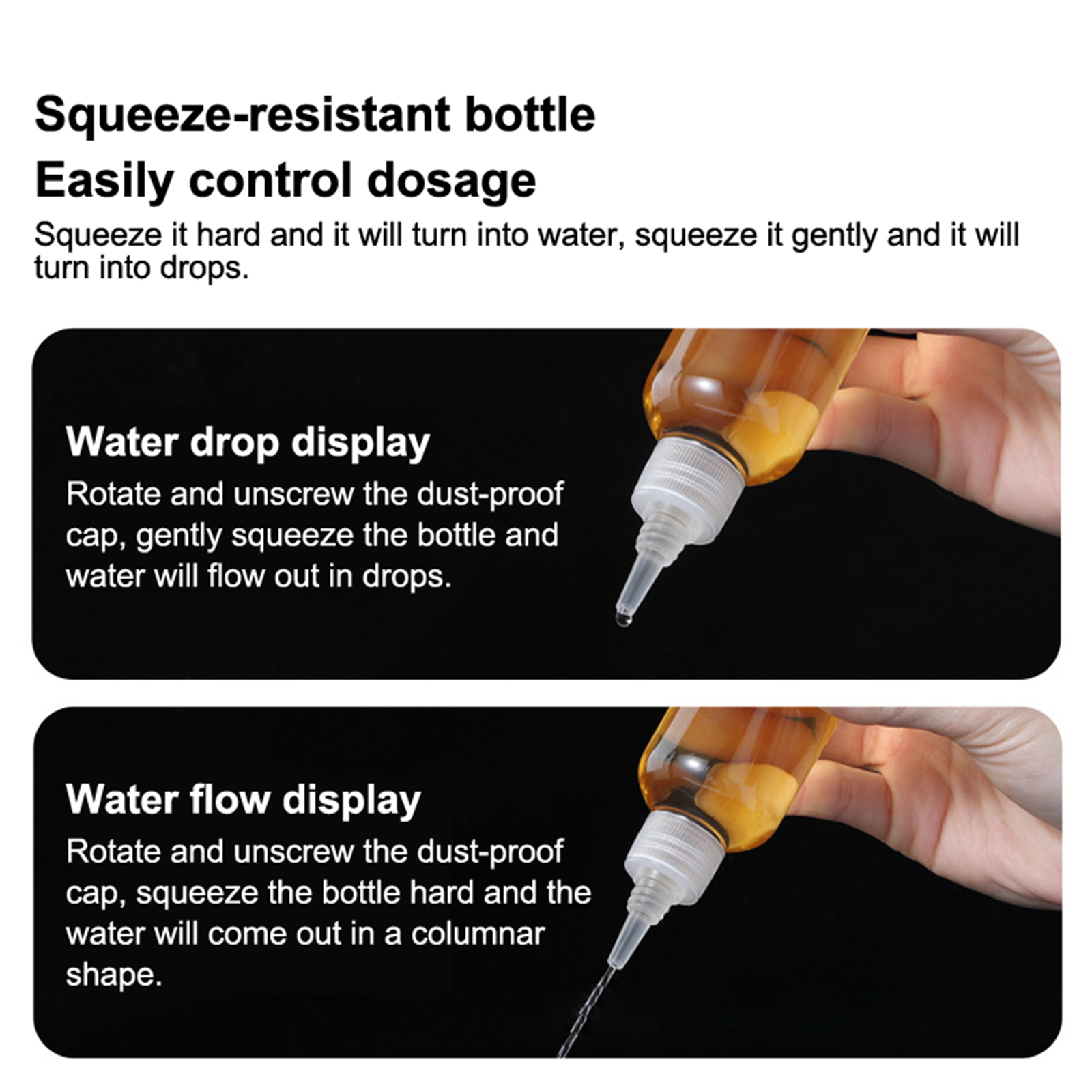 Squeeze-resistant bottle
Easily control dosage

Squeeze it hard and it will turn into water, squeeze it gently and it will turn into drops.

Water drop display
Rotate and unscrew the dust-proof cap, gently squeeze the bottle and water will flow out in drops.

Water flow display
Rotate and unscrew the dust-proof cap, squeeze the bottle hard and the water will come out in a columnar shape.