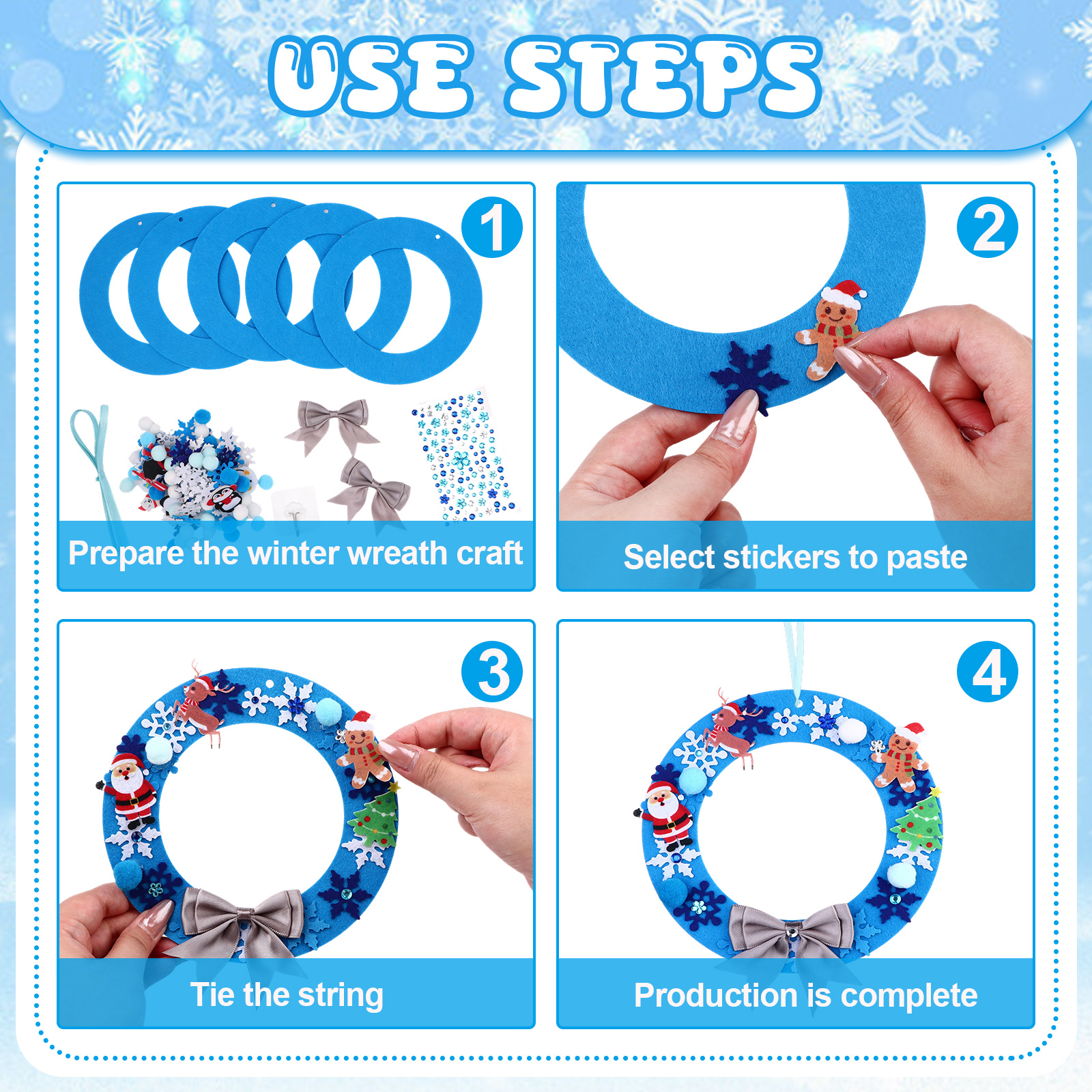 USE STEPS

1

Prepare the winter wreath craft

2

Select stickers to paste

3

Tie the string

4

Production is complete