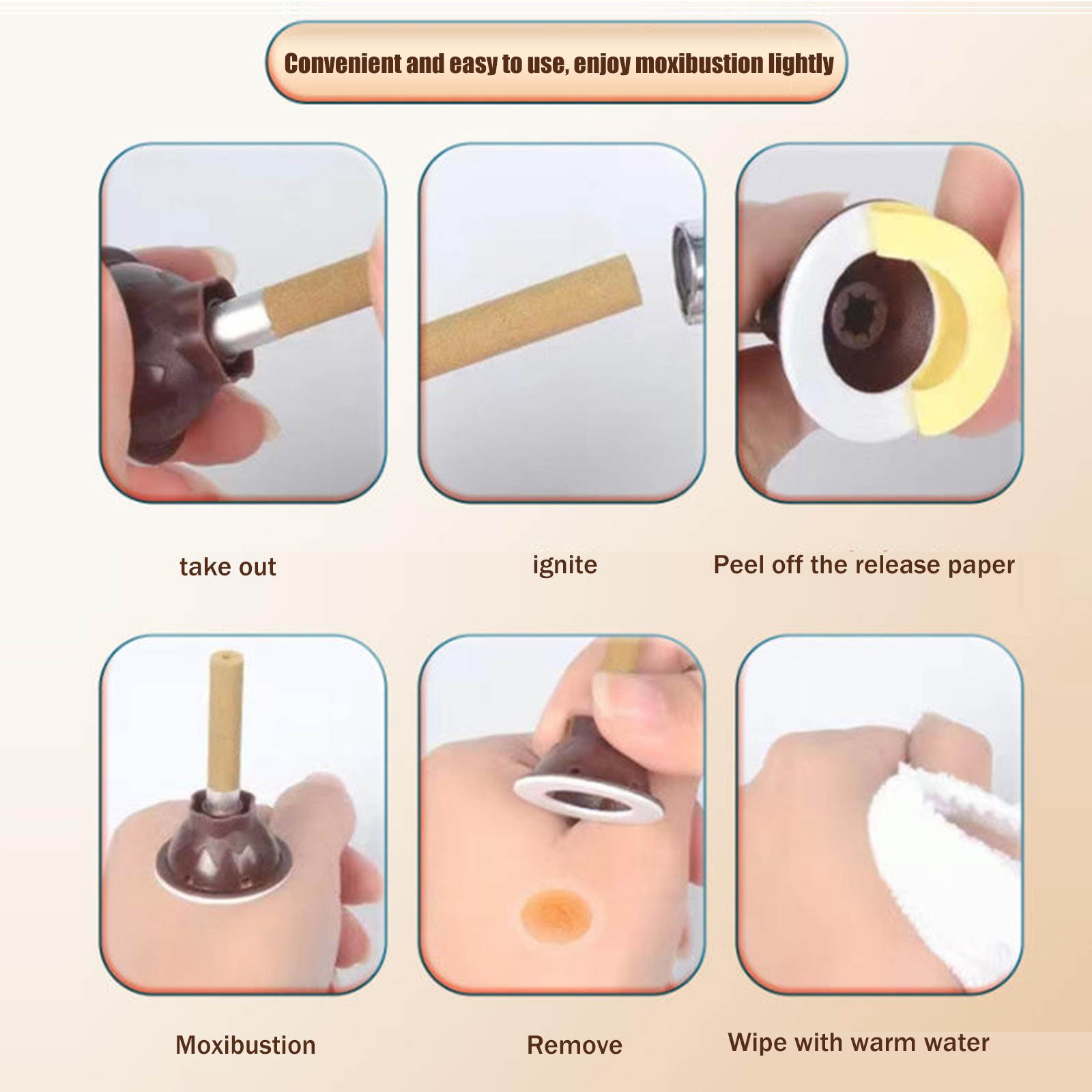 Convenient and easy to use, enjoy moxibustion lightly

take out

ignite

Peel off the release paper

Moxibustion

Remove

Wipe with warm water