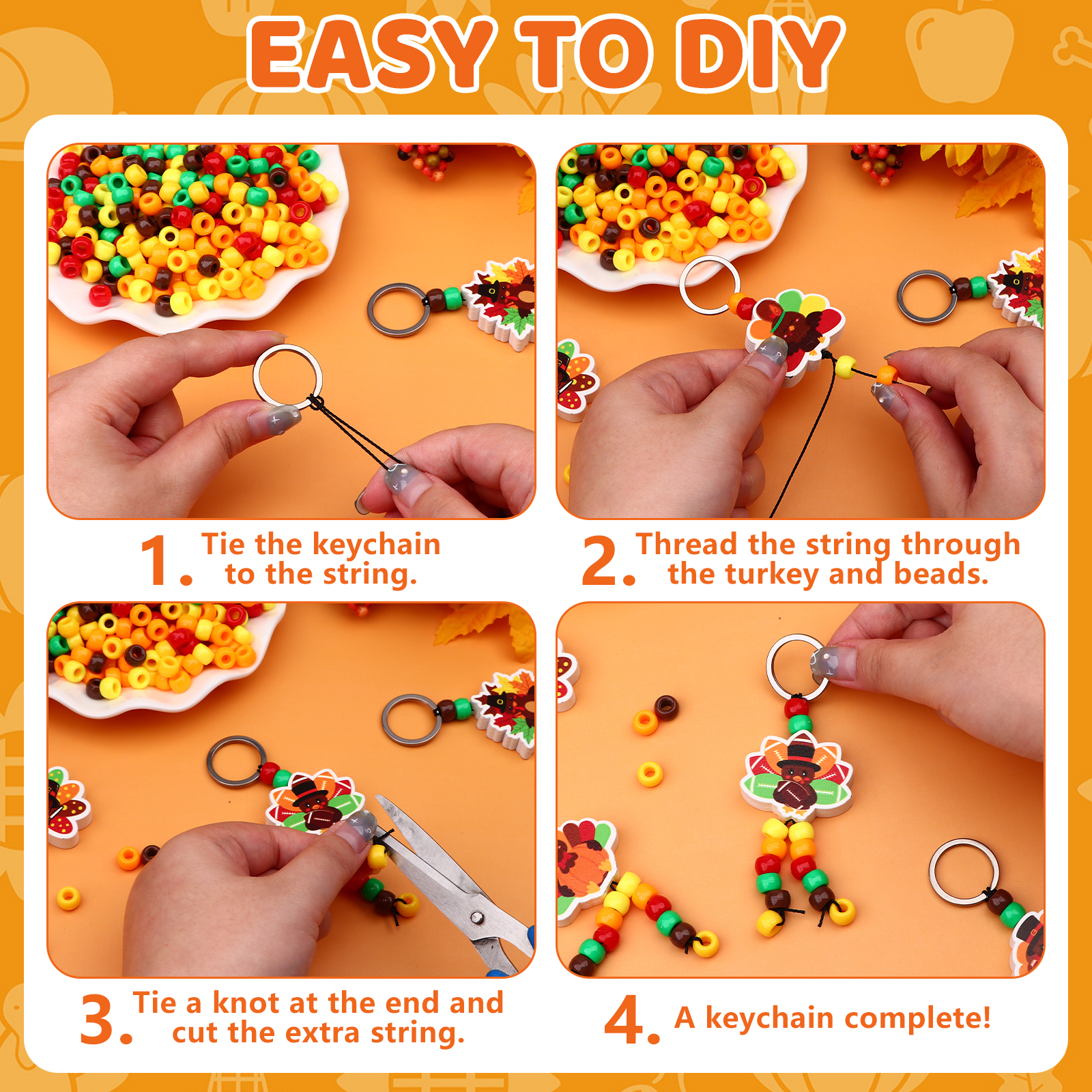 EASY TO DIY

1. Tie the keychain to the string.

2. Thread the string through the turkey and beads.

3. Tie a knot at the end and cut the extra string.

4. A keychain complete!