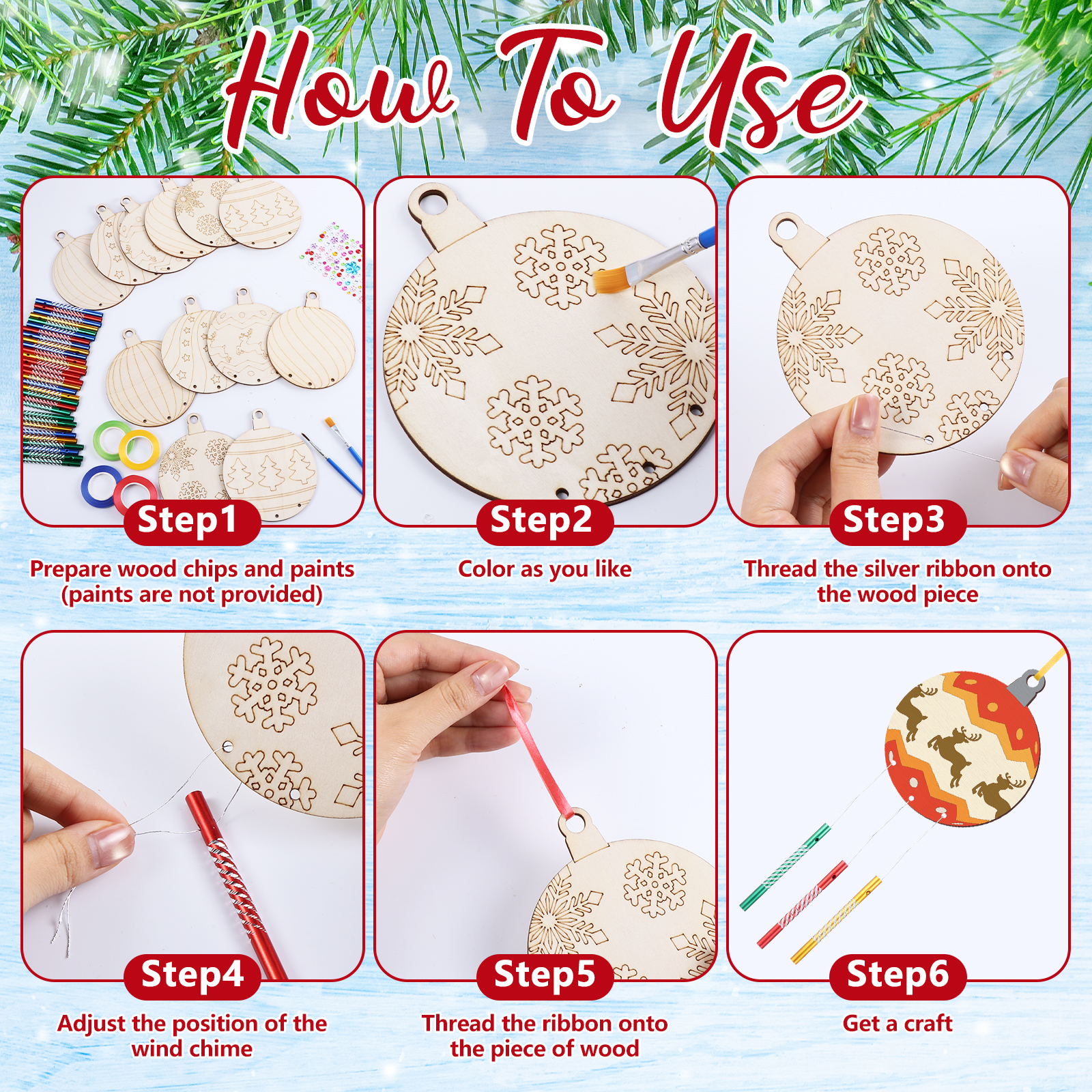 How To Use

Step1

Prepare wood chips and paints (paints are not provided)

Step2

Color as you like

Step3

Thread the silver ribbon onto the wood piece

Step4

Adjust the position of the wind chime

Step5

Thread the ribbon onto the piece of wood

Step6

Get a craft