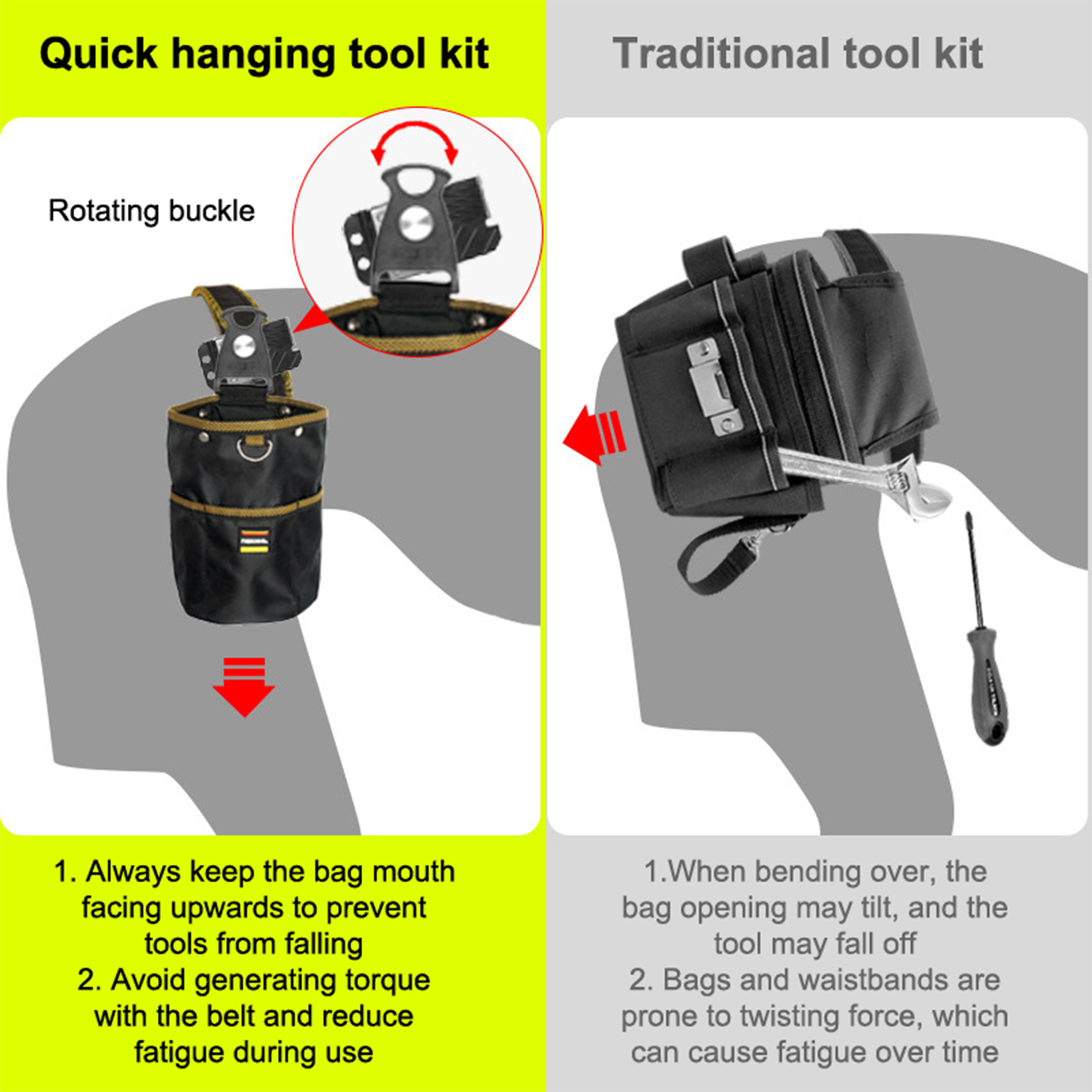 Quick hanging tool kit

Rotating buckle

1. Always keep the bag mouth facing upwards to prevent tools from falling
2. Avoid generating torque with the belt and reduce fatigue during use

Traditional tool kit

1.When bending over, the bag opening may tilt, and the tool may fall off
2. Bags and waistbands are prone to twisting force, which can cause fatigue over time