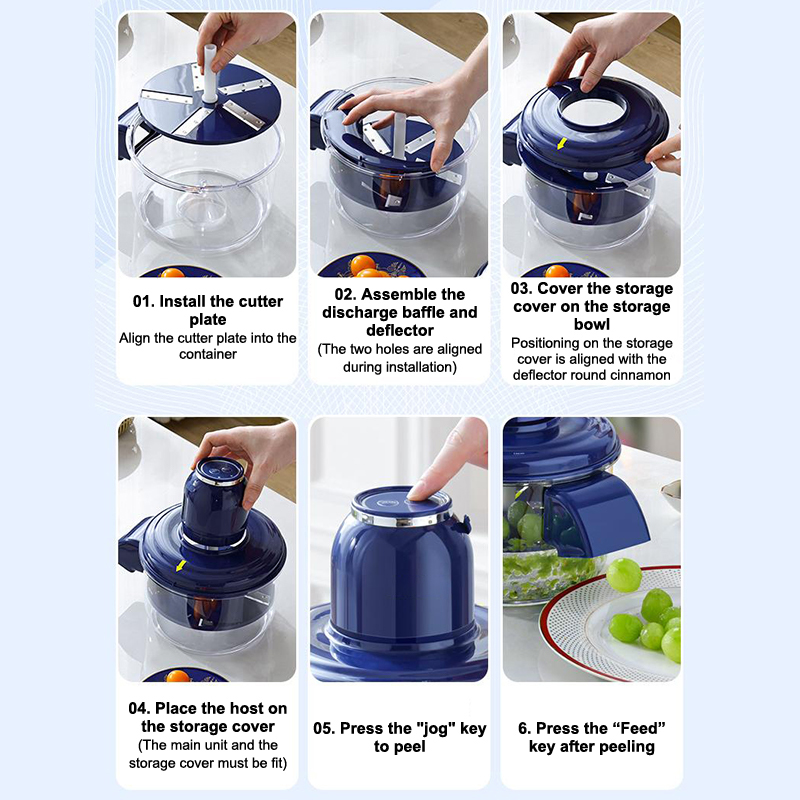 01. Install the cutter plate
Align the cutter plate into the container

02. Assemble the discharge baffle and deflector
(The two holes are aligned during installation)

03. Cover the storage cover on the storage bowl
Positioning on the storage cover is aligned with the deflector round cinnamon

04. Place the host on the storage cover
(The main unit and the storage cover must be fit)

05. Press the "jog" key to peel

6. Press the “Feed” key after peeling